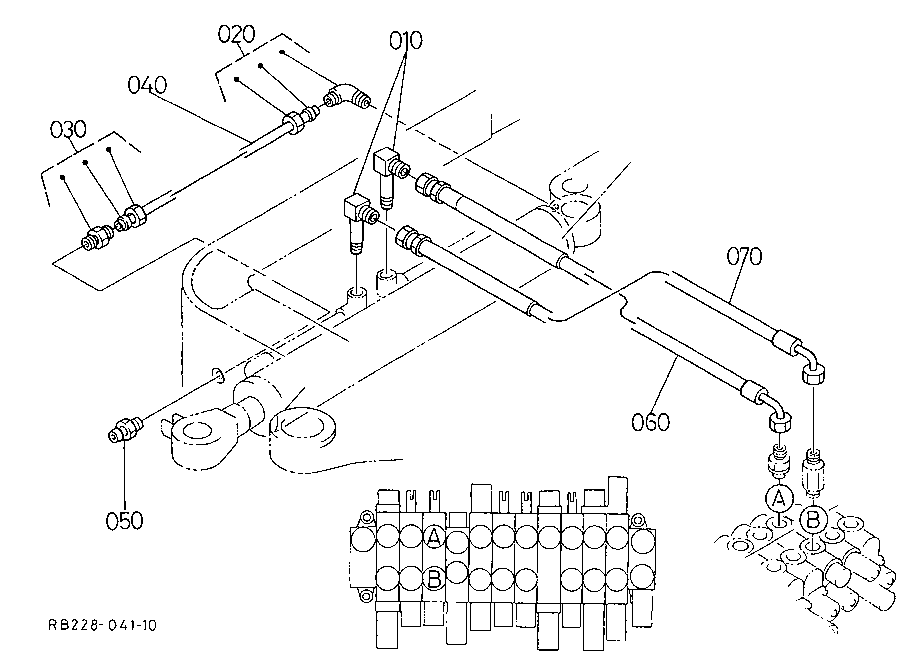 020
010
040
030
070
060
050
A
B
A
B
RB228-041-10