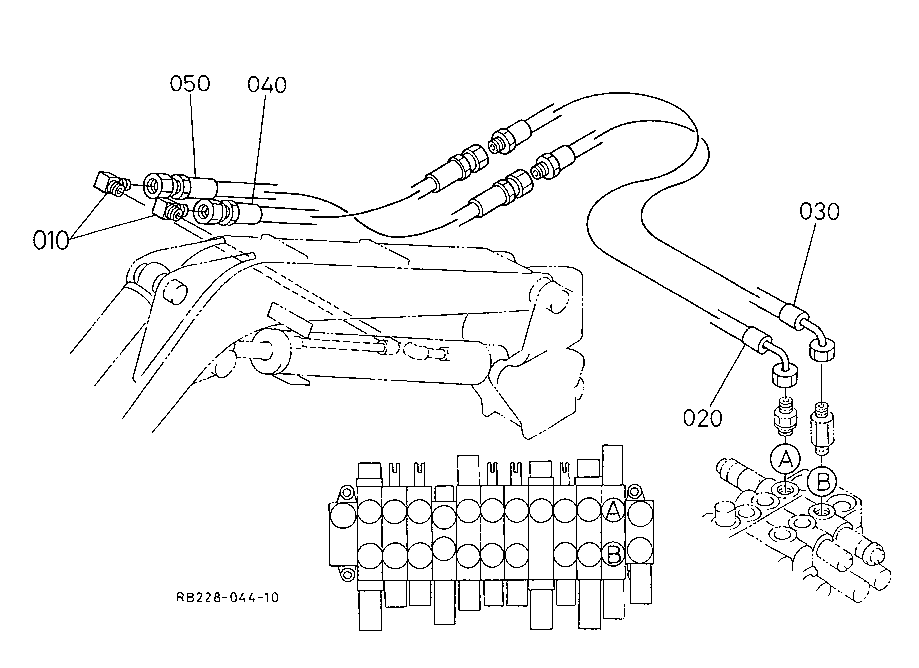 050
040
010
030
020
A
B
A
B
RB228-044-10