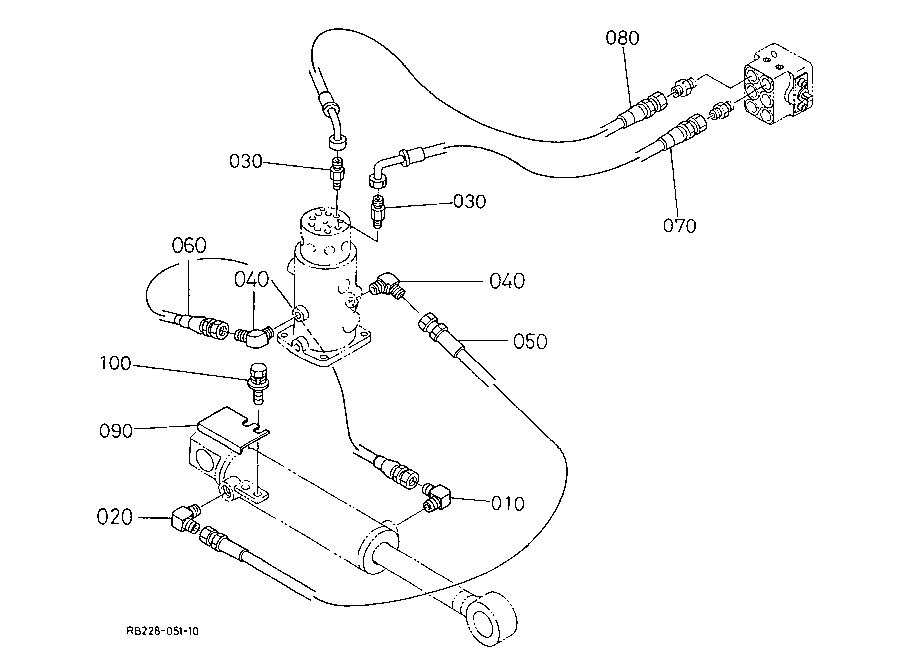 080
030
030
070
060
040
040
050
100
090
010
020
RB228-051-10