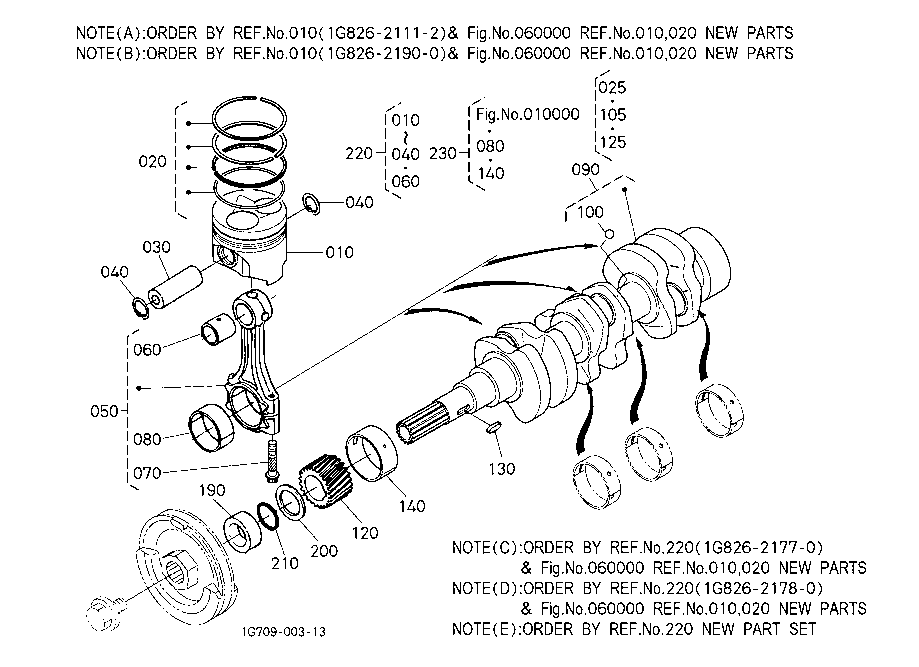 NOTE(A):ORDER BY REF.No.010(1G826-2111-2)& Fig.No.060000 REF.No.010,020 NEW PARTS
NOTE(B):ORDER BY REF.No.010(1G826-2190-0)& Fig.No.060000 REF.No.010,020 NEW PARTS

020
040
010
030
040
060
050
080
070
190
210
200
120
140
130

220 010 ~ 040 060
230 Fig.No.010000 080 140
025 105 125
090
100

NOTE(C):ORDER BY REF.No.220(1G826-2177-0)
& Fig.No.060000 REF.No.010,020 NEW PARTS
NOTE(D):ORDER BY REF.No.220(1G826-2178-0)
& Fig.No.060000 REF.No.010,020 NEW PARTS
NOTE(E):ORDER BY REF.No.220 NEW PART SET

1G709-003-13