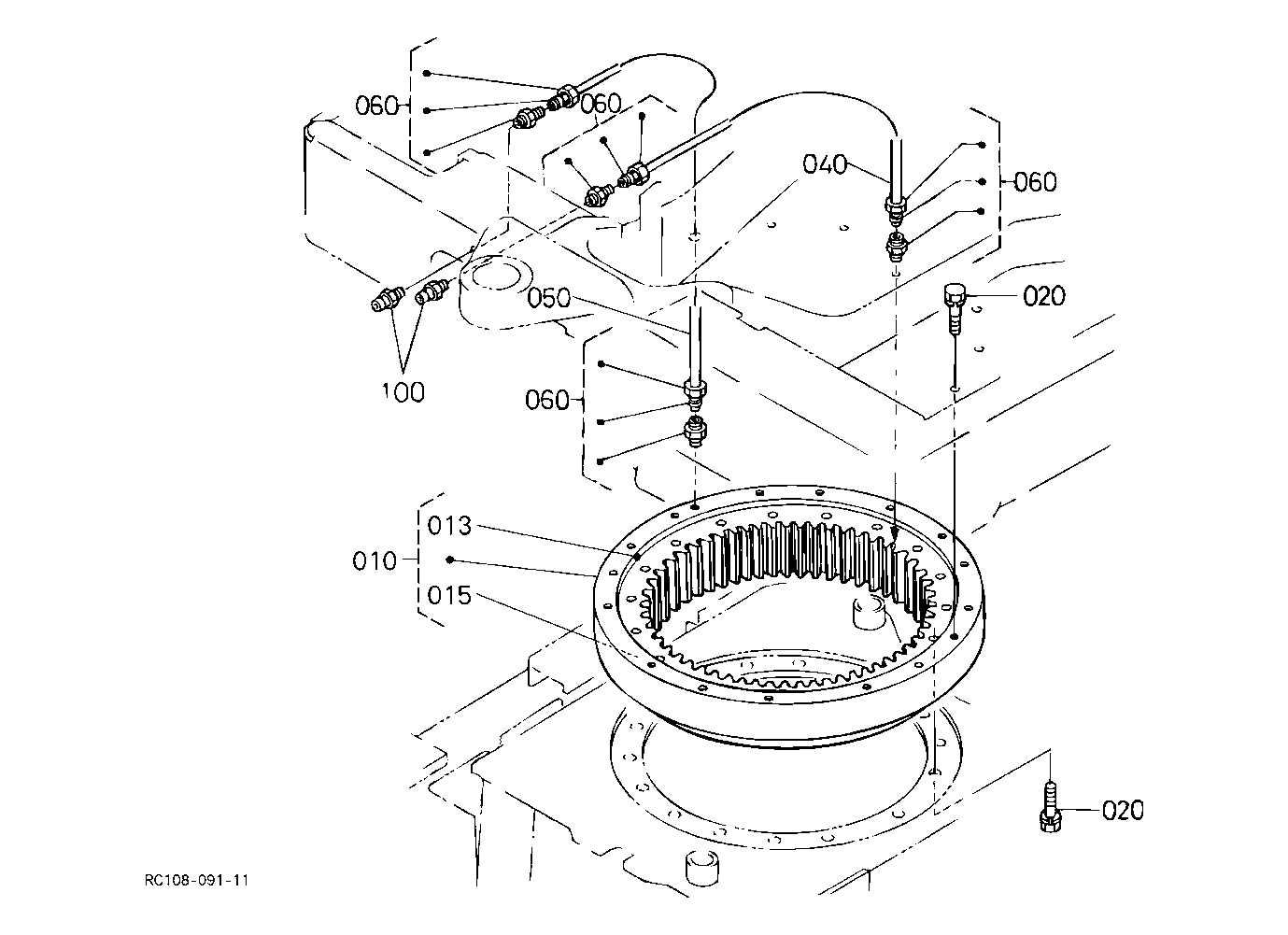 060
060
040
060
020
050
100
060
013
010
015
020
RC108-091-11