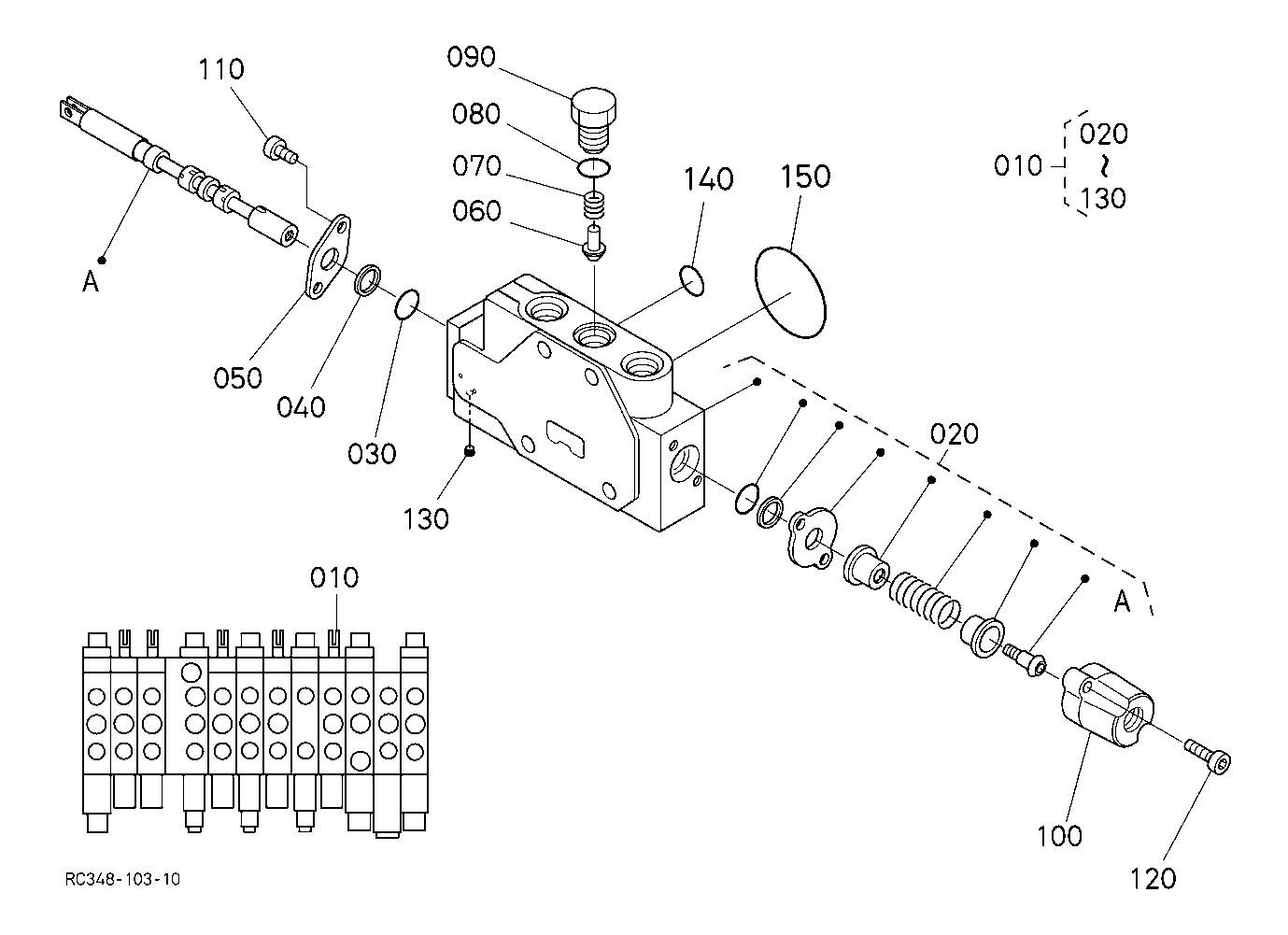 110

090

080

070

060

140

150

010

020

~

130

A

050

040

030

130

020

A

010

100

120

RC348-103-10