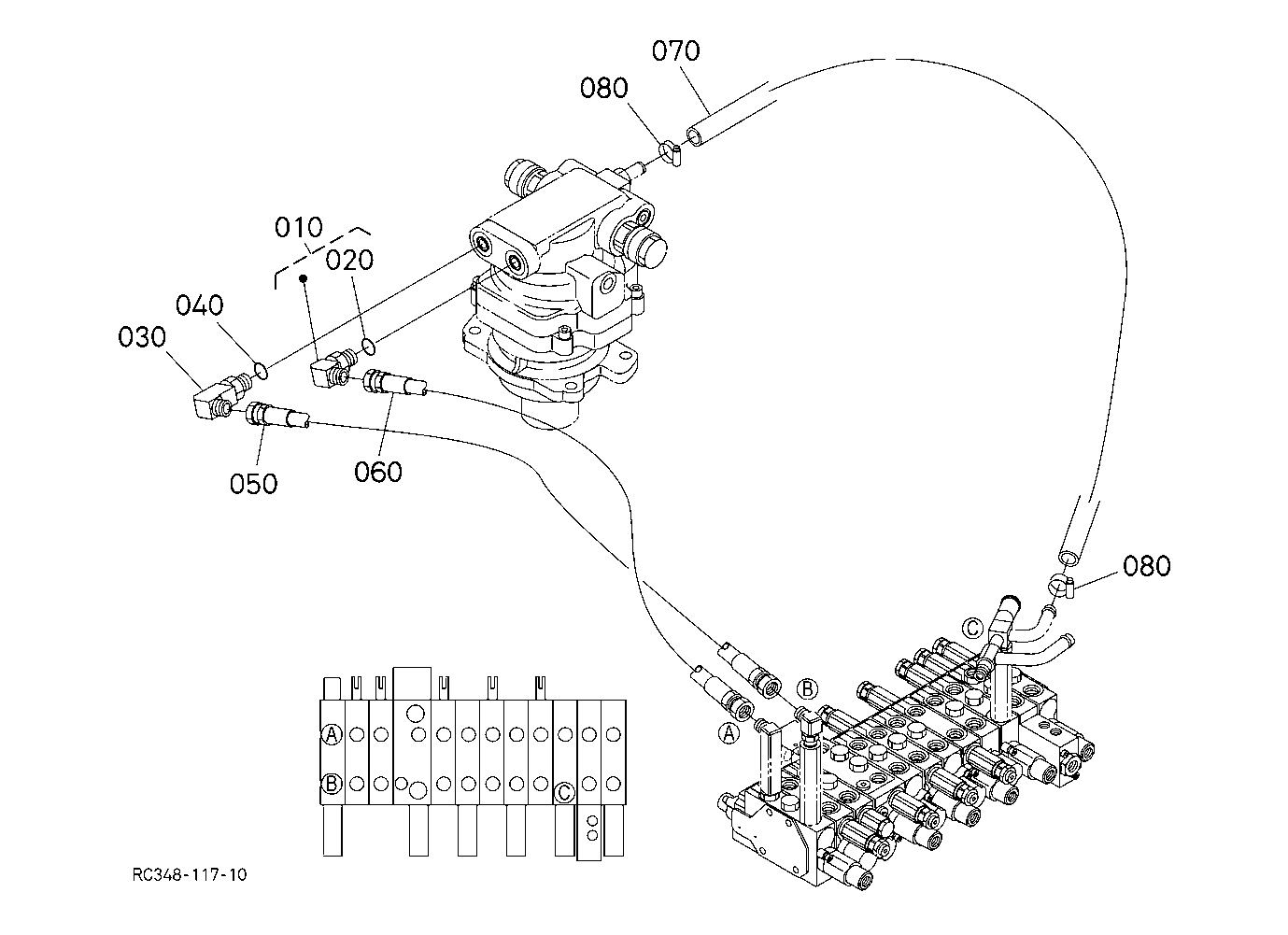 070
080
010
020
040
030
050
060
080
C
B
A
A
B
C
RC348-117-10