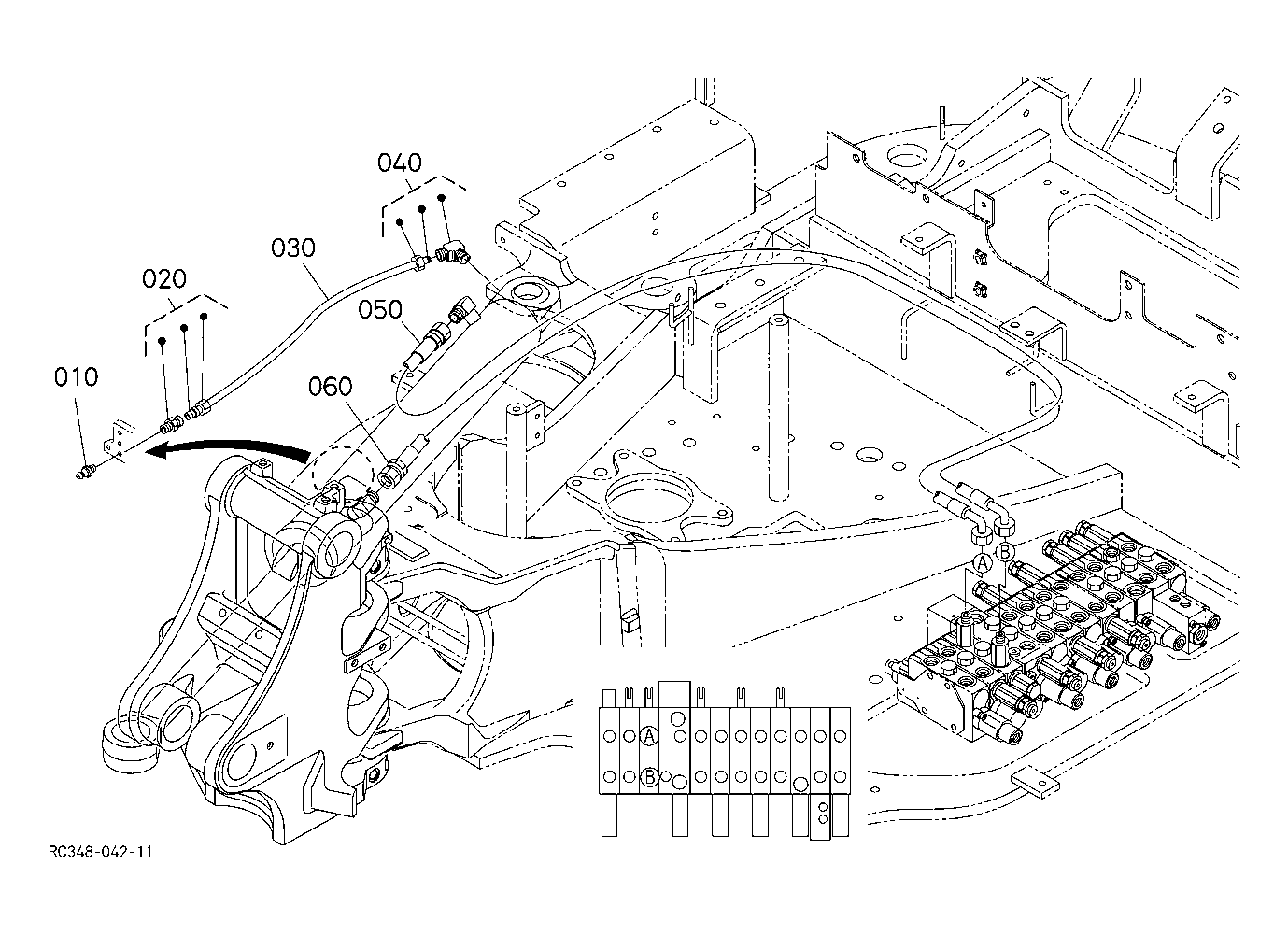 040
030
020
050
010
060
A
B
A
B
RC348-042-11