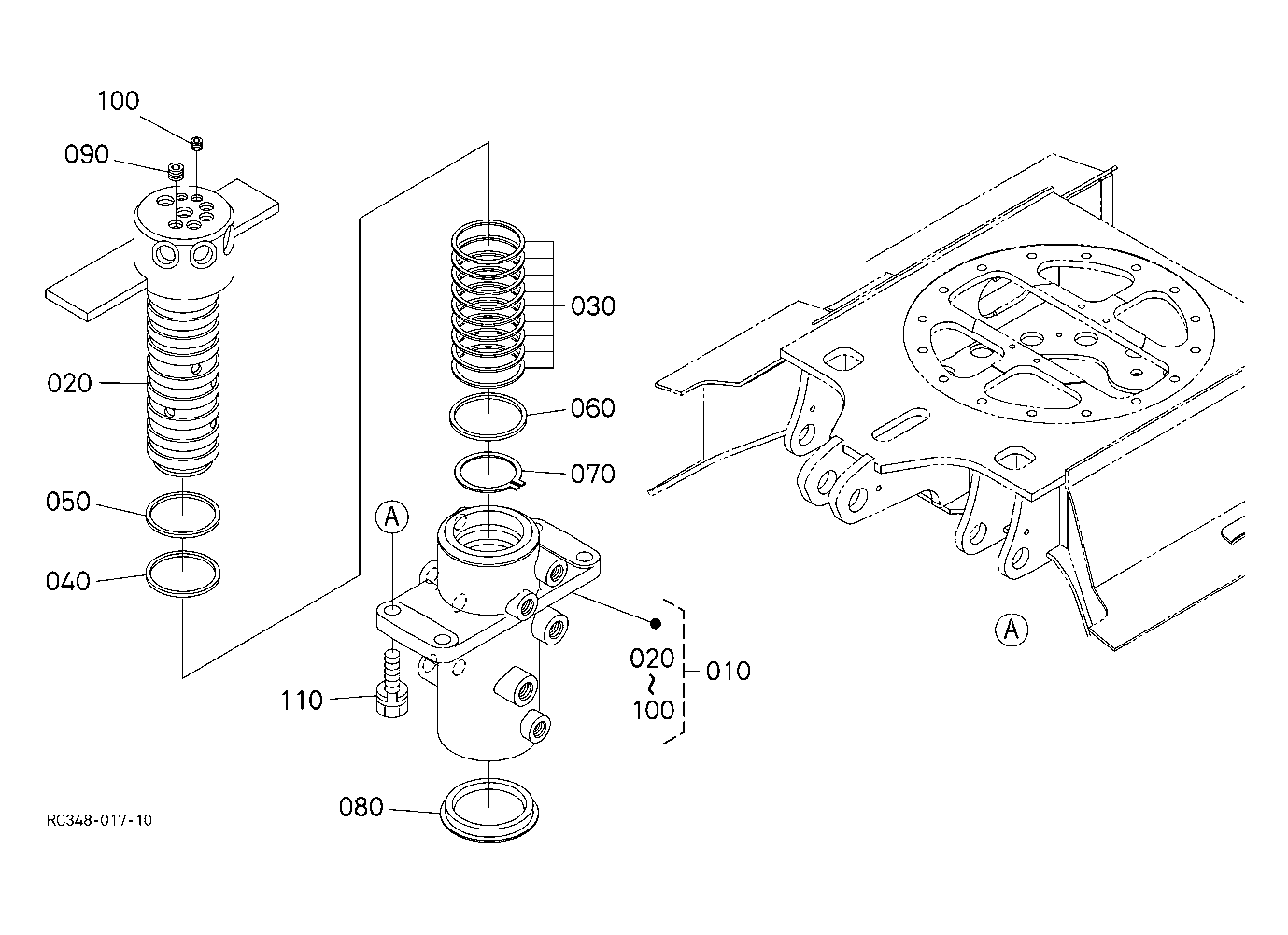 100
090
020
050
040
030
060
070
A
110
020
~
100
010
080
A
RC348-017-10