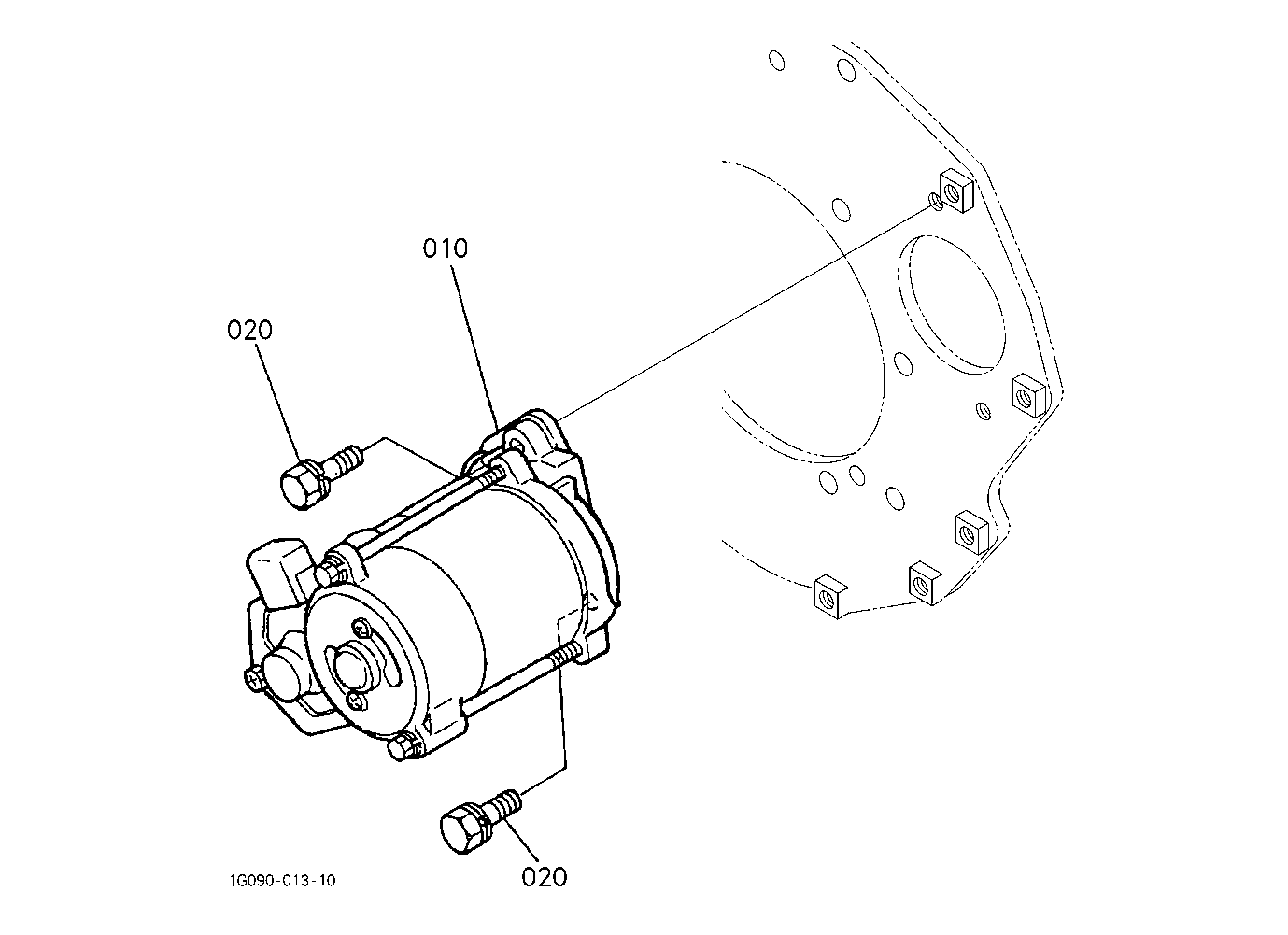 010

020

020

1G090-013-10