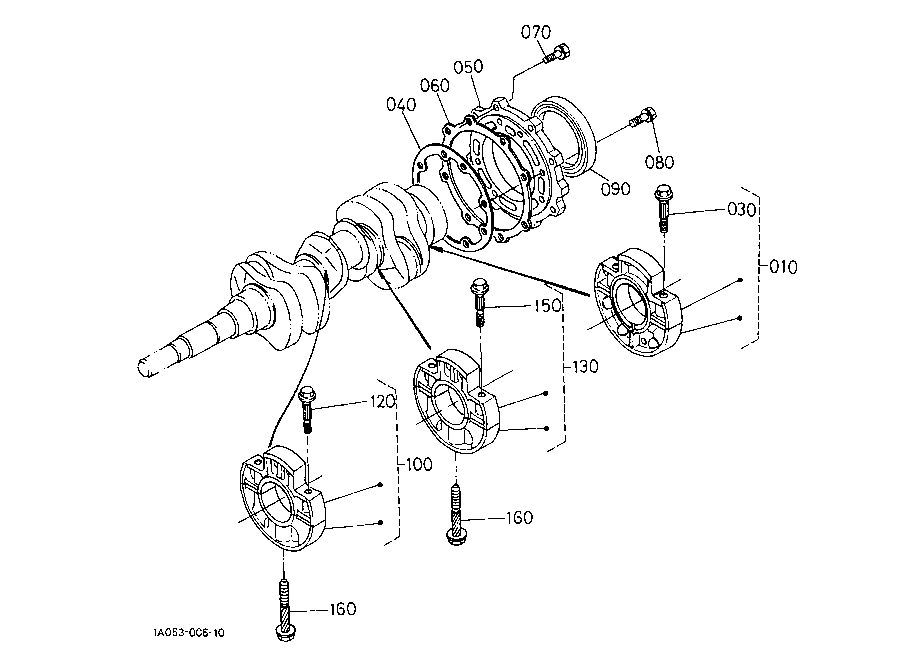 070
050
060
040
080
090
030
010
150
130
120
100
160
160
1A053-006-10