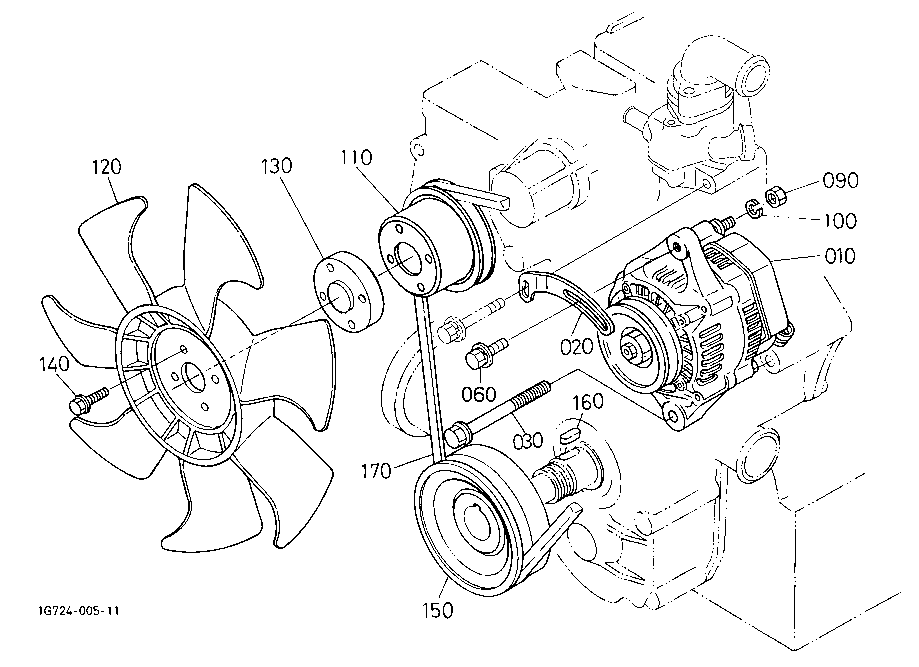 120
130
110
090
100
010
140
020
060
160
030
170
150
1G724-005-11