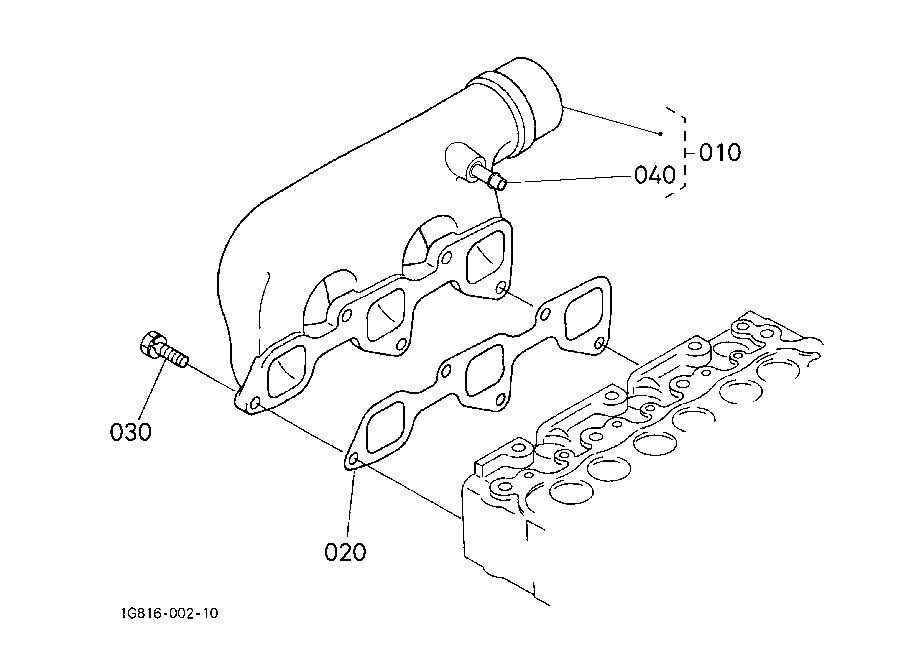 010
040
030
020
1G816-002-10