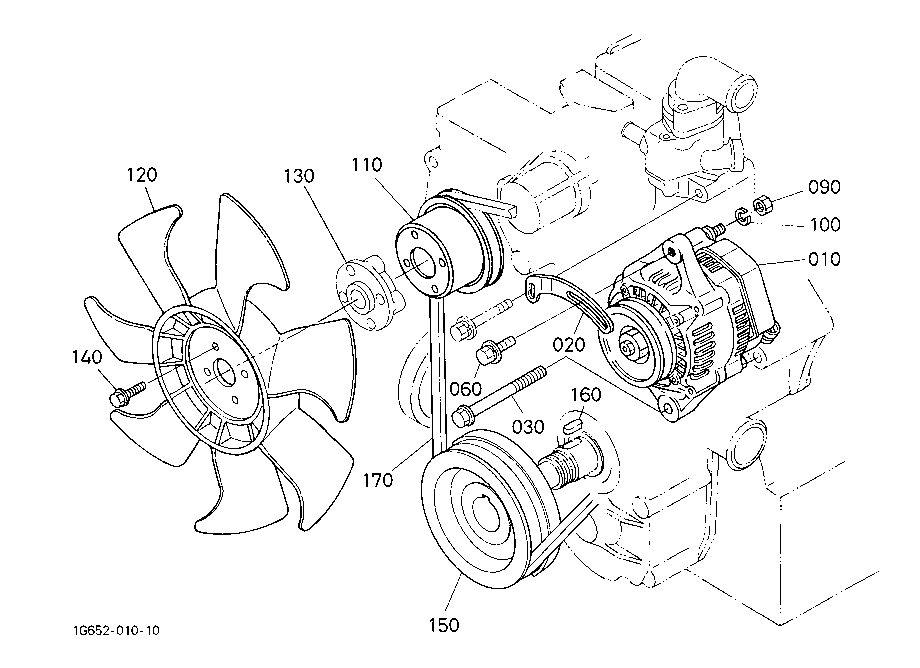 120
130
110
090
100
010
140
020
060
160
030
170
150
1G652-010-10