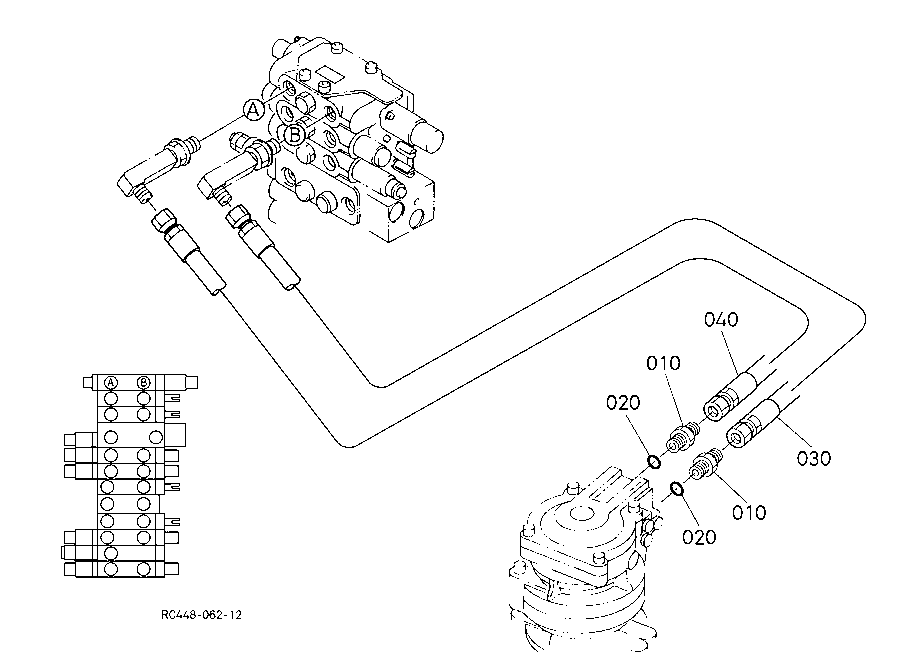 A
B
040
010
020
030
010
020
A B
RC448-062-12