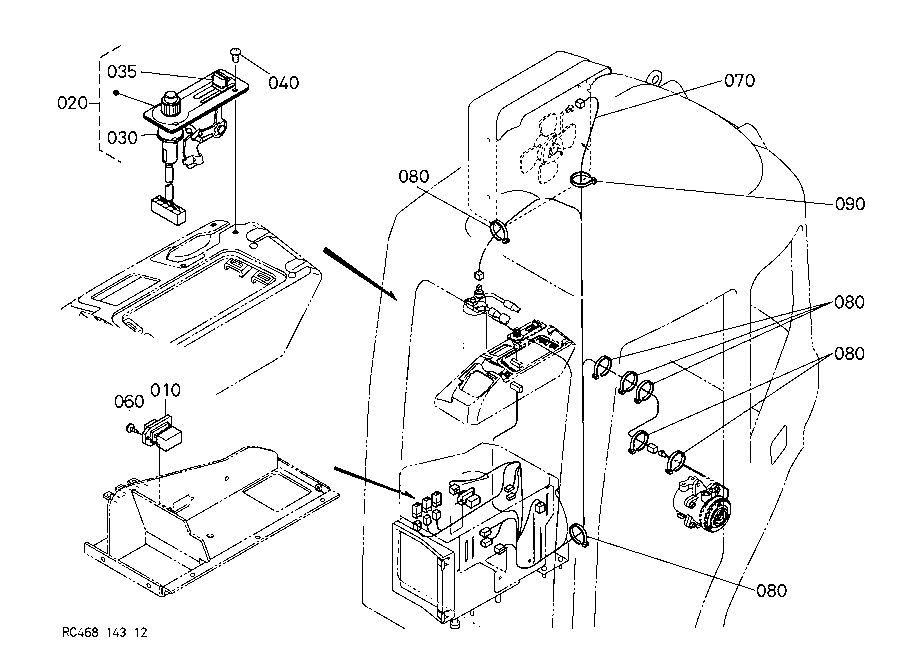 035
040
020
030
070
080
090
080
080
060
010
080
RC468 143 12