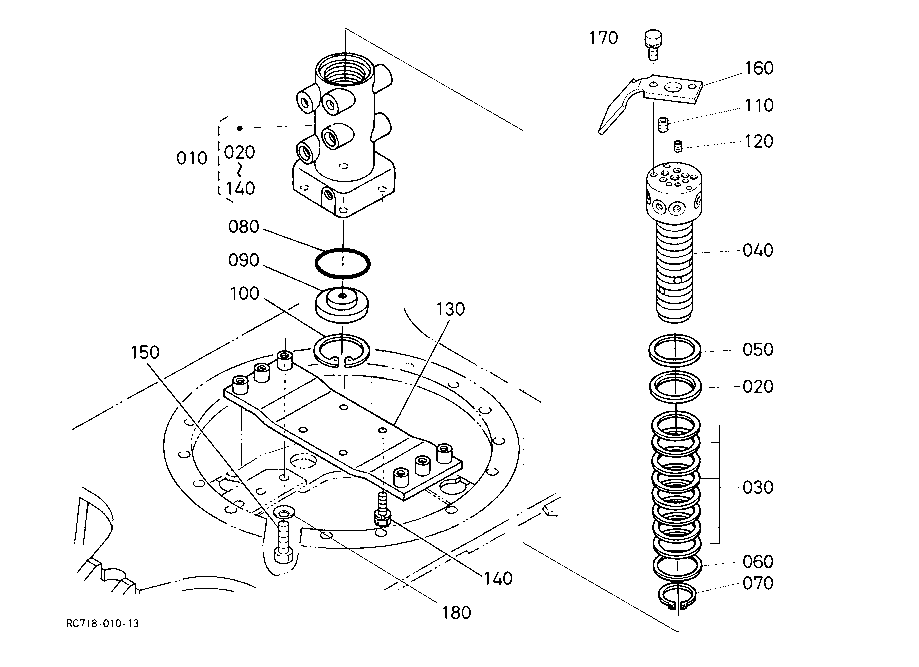 170
160
110
120
010
020
~
140
080
090
100
130
150
040
050
020
030
060
070
140
180
RC718-010-13