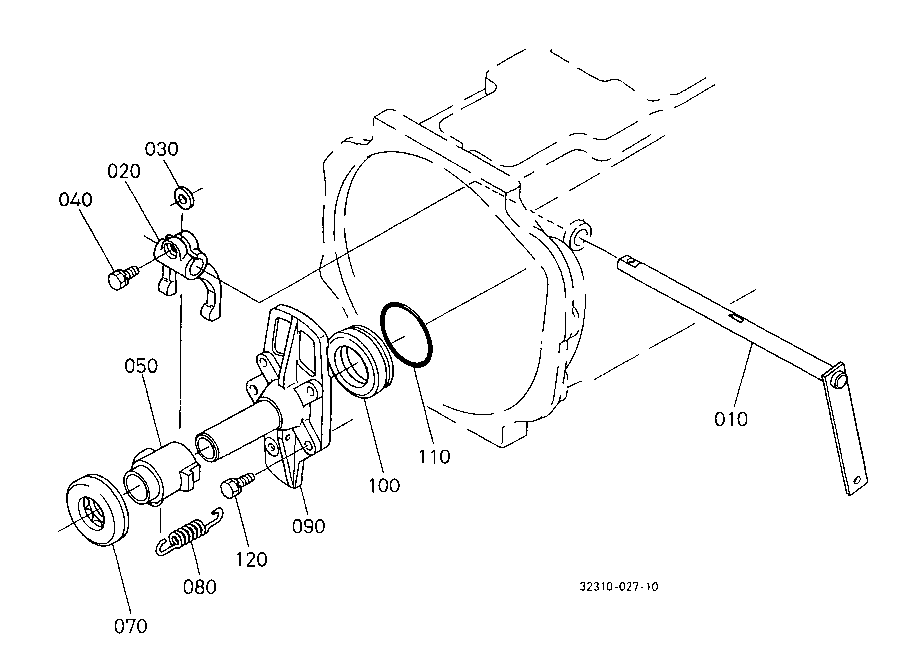 030
020
040
050
010
110
100
090
120
080
070
32310-027-10