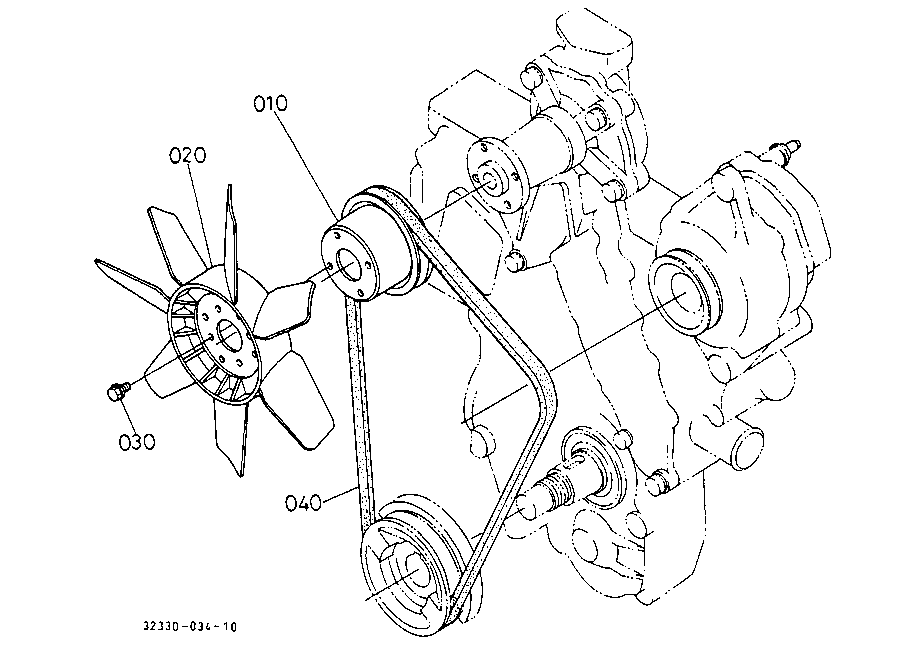 010
020
030
040
32330-034-10