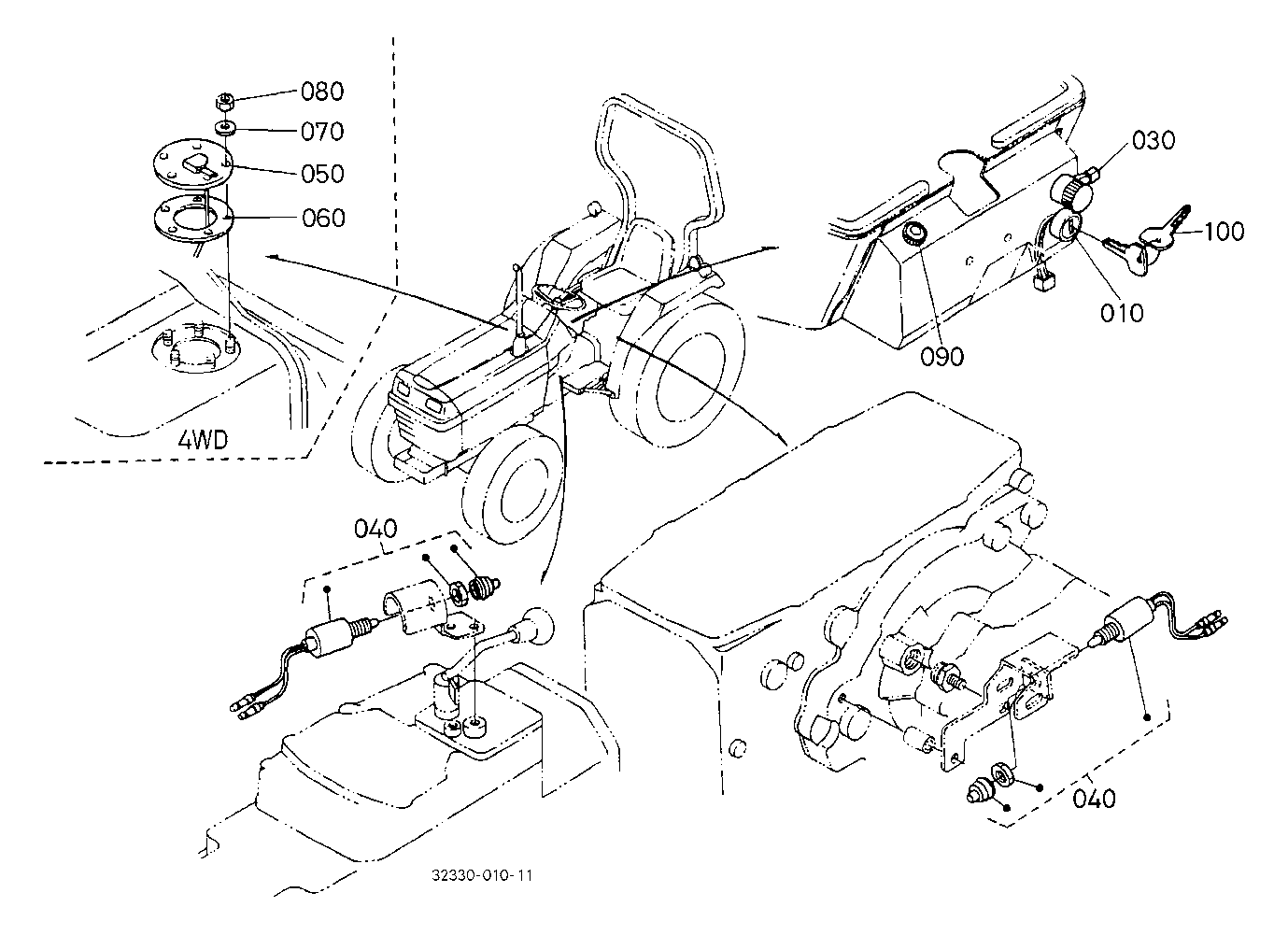 080
070
050
060
4WD
030
100
010
090
040
040
32330-010-11