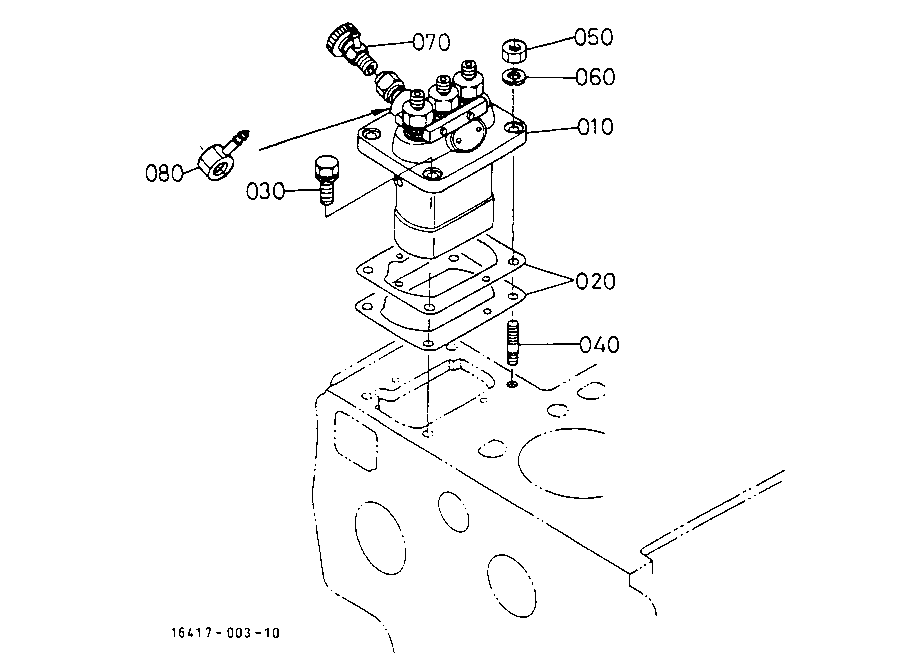 070
050
060
010
080
030
020
040
16417-003-10