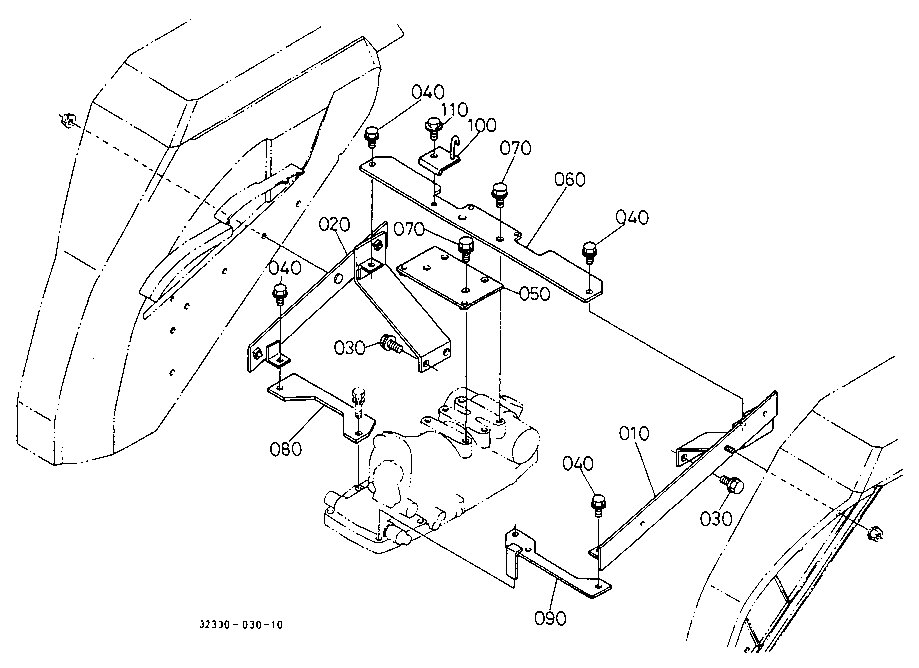 040
110
100
070
060
040
020
070
040
050
030
080
010
040
030
090
32330-030-10