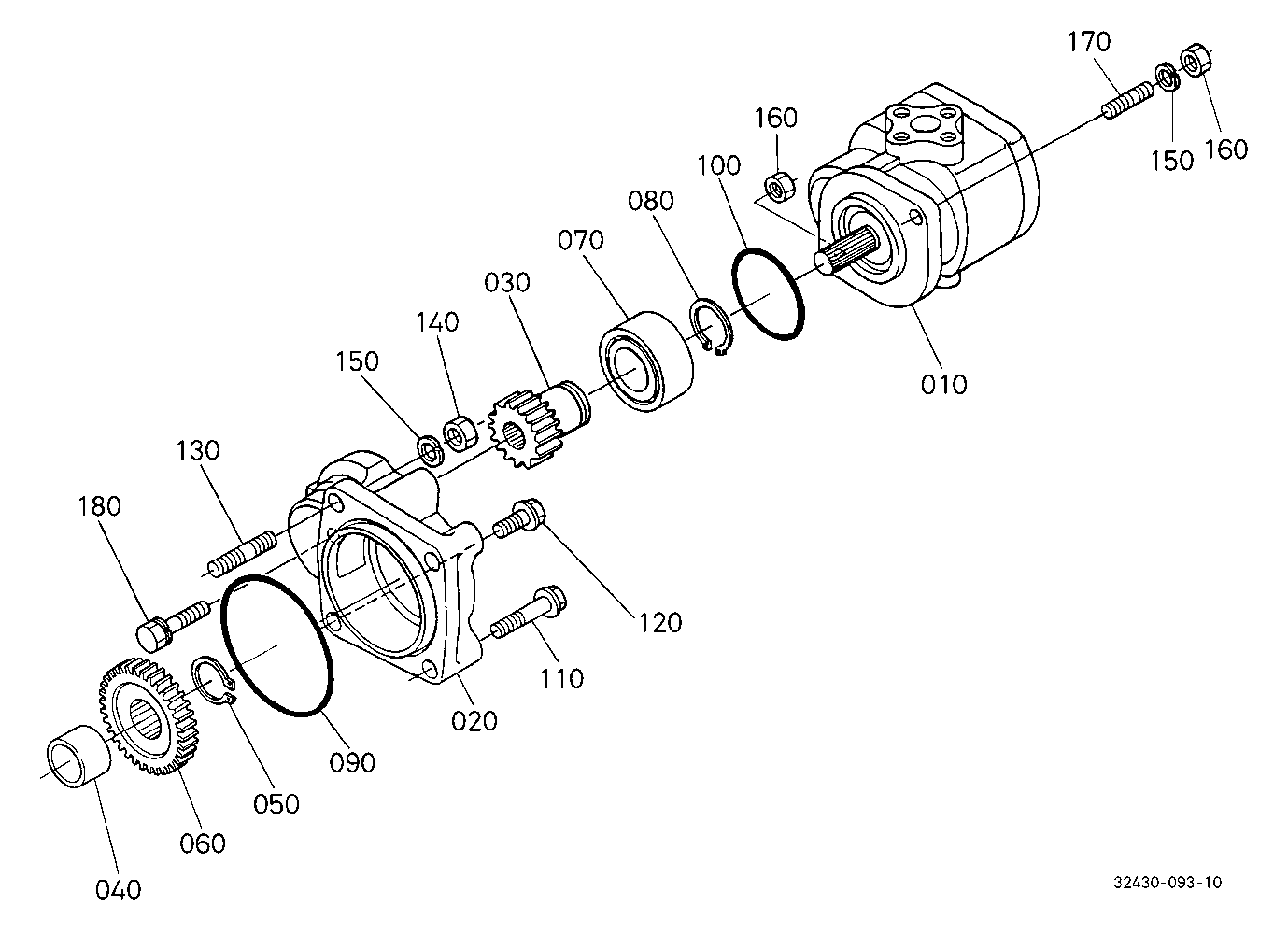 170
160
150
160
100
080
070
030
140
150
010
130
180
120
110
020
090
050
060
040
32430-093-10