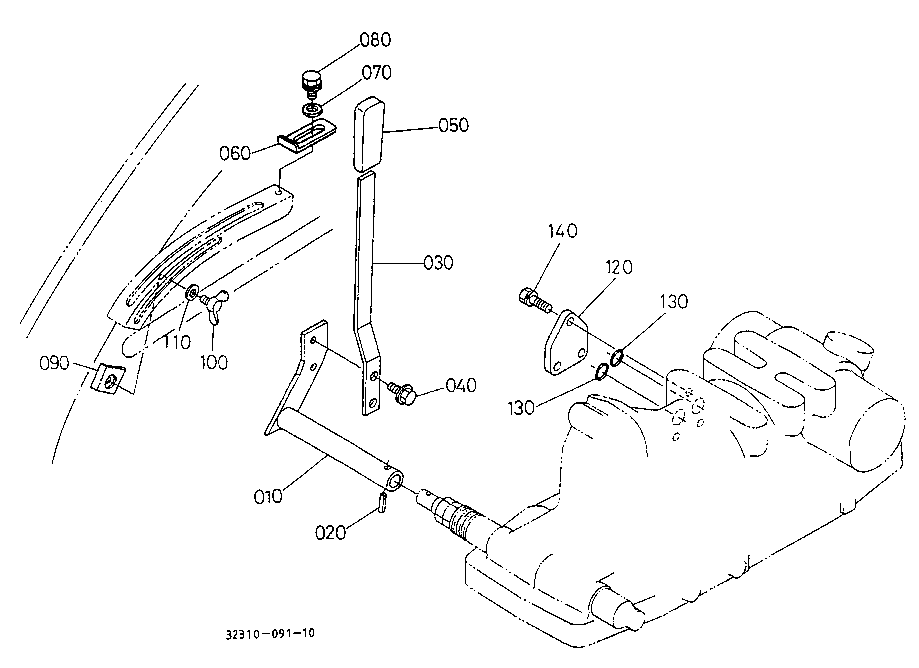 080
070
050
060
030
140
120
130
110
100
090
040
130
010
020
32310-091-10