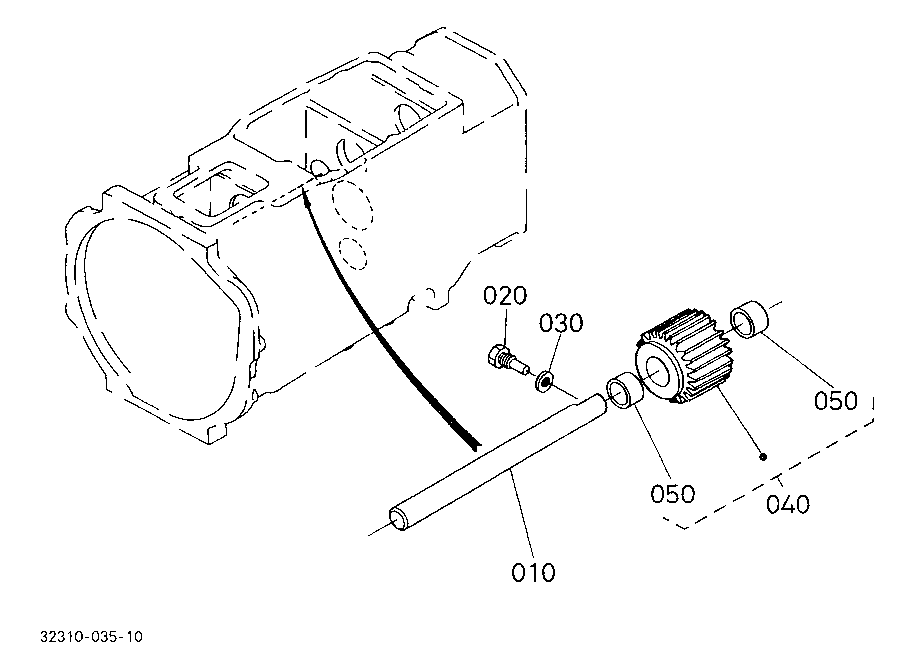 020
030
050
050
040
010
32310-035-10