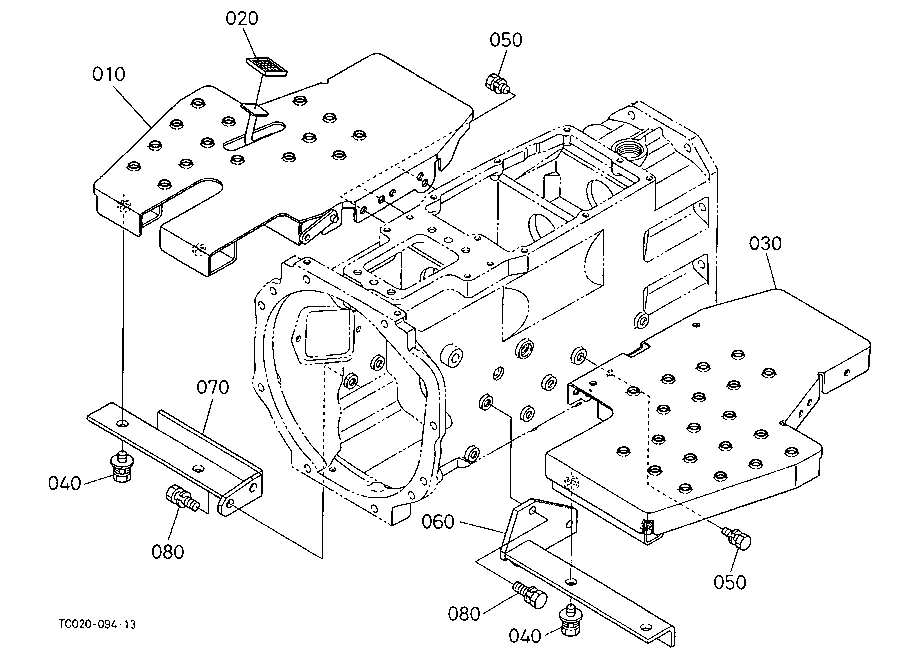 020
050
010
030
070
040
080
060
050
080
040
TC020-094-13