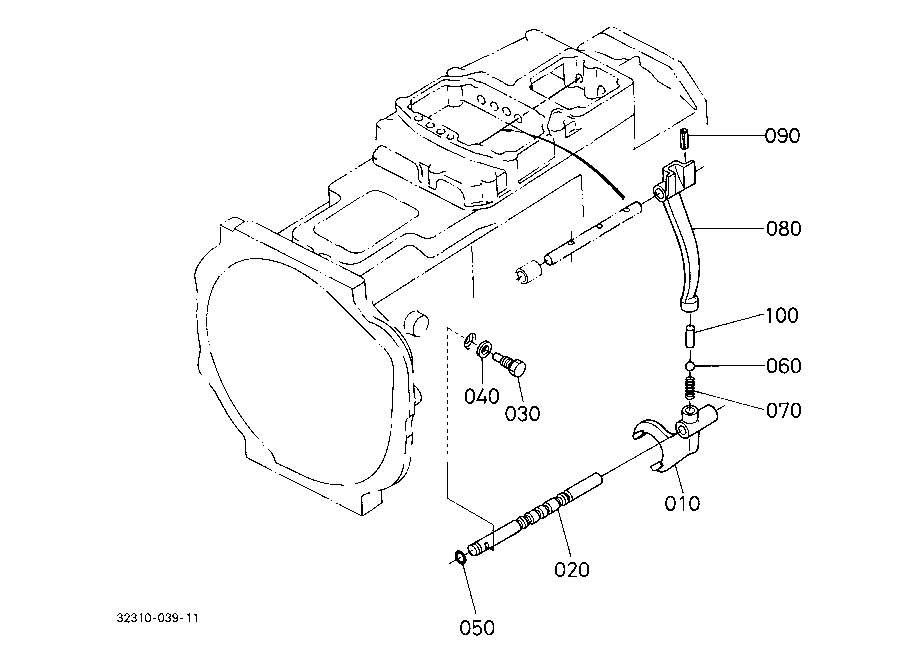 090
080
100
060
070
040
030
010
020
050
32310-039-11