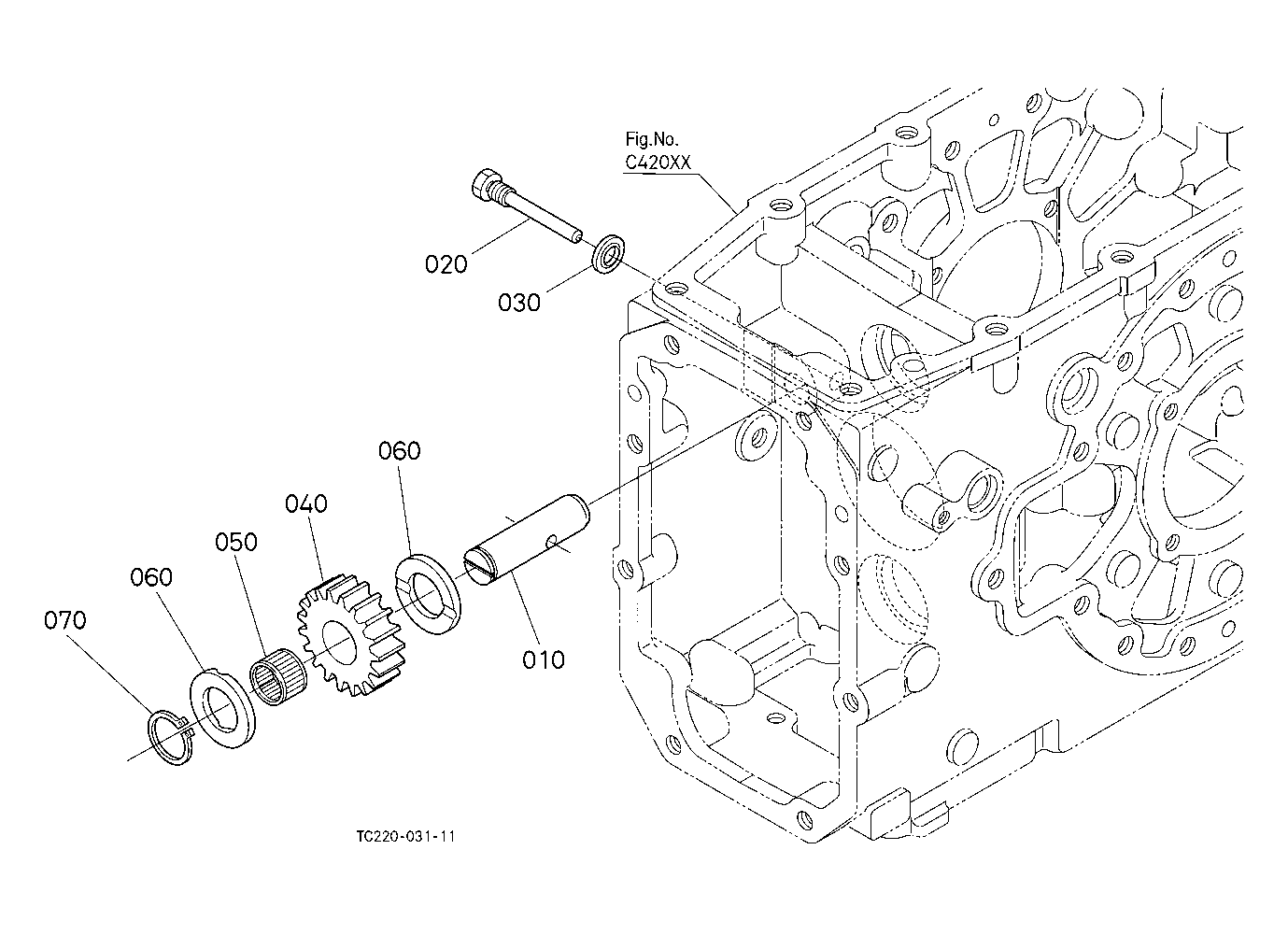 Fig.No.
C420XX

020

030

060

040

050

060

070

010

TC220-031-11