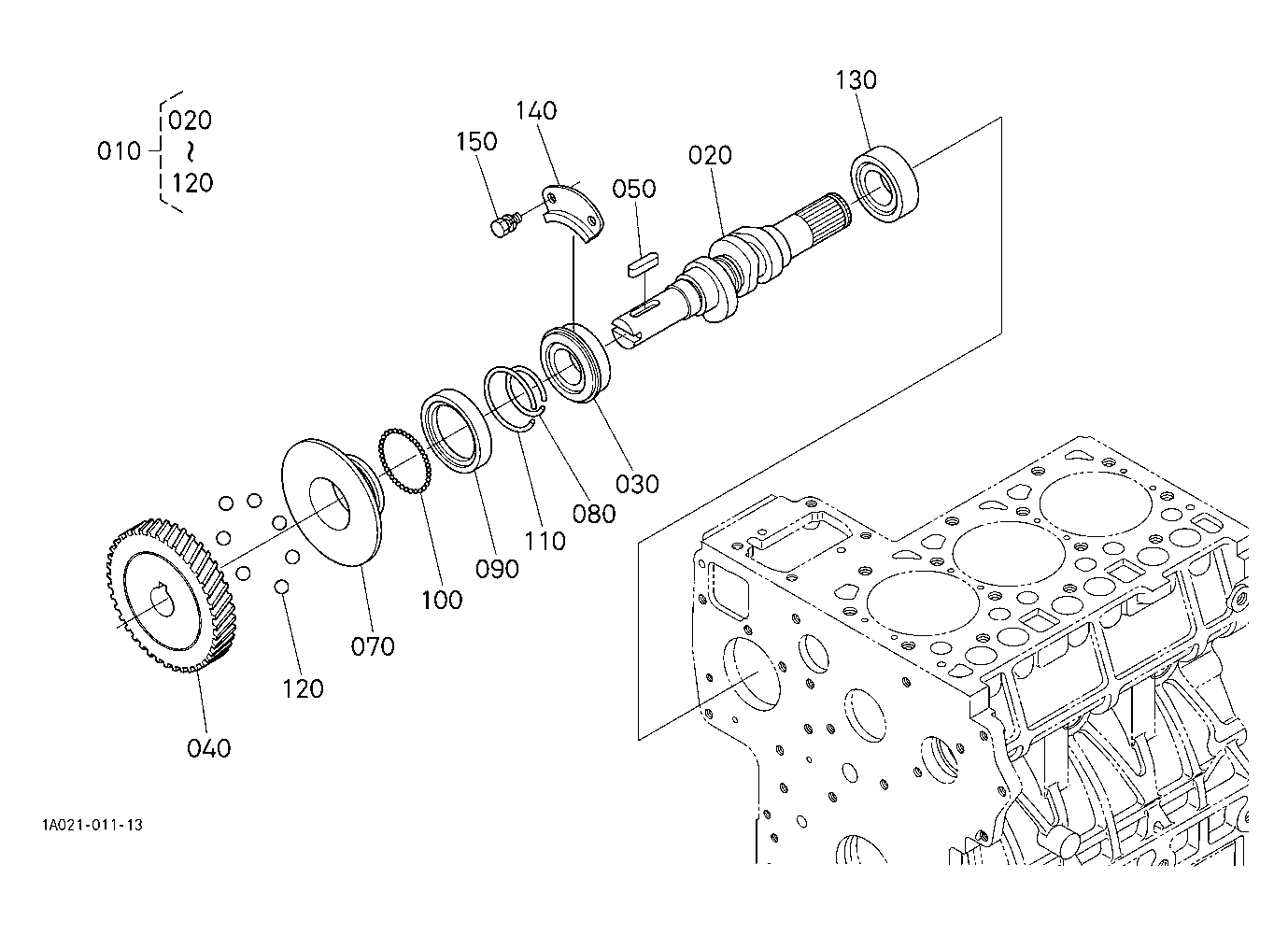 010
020
~
120
150
140
050
020
130
030
080
110
090
100
070
120
040
1A021-011-13