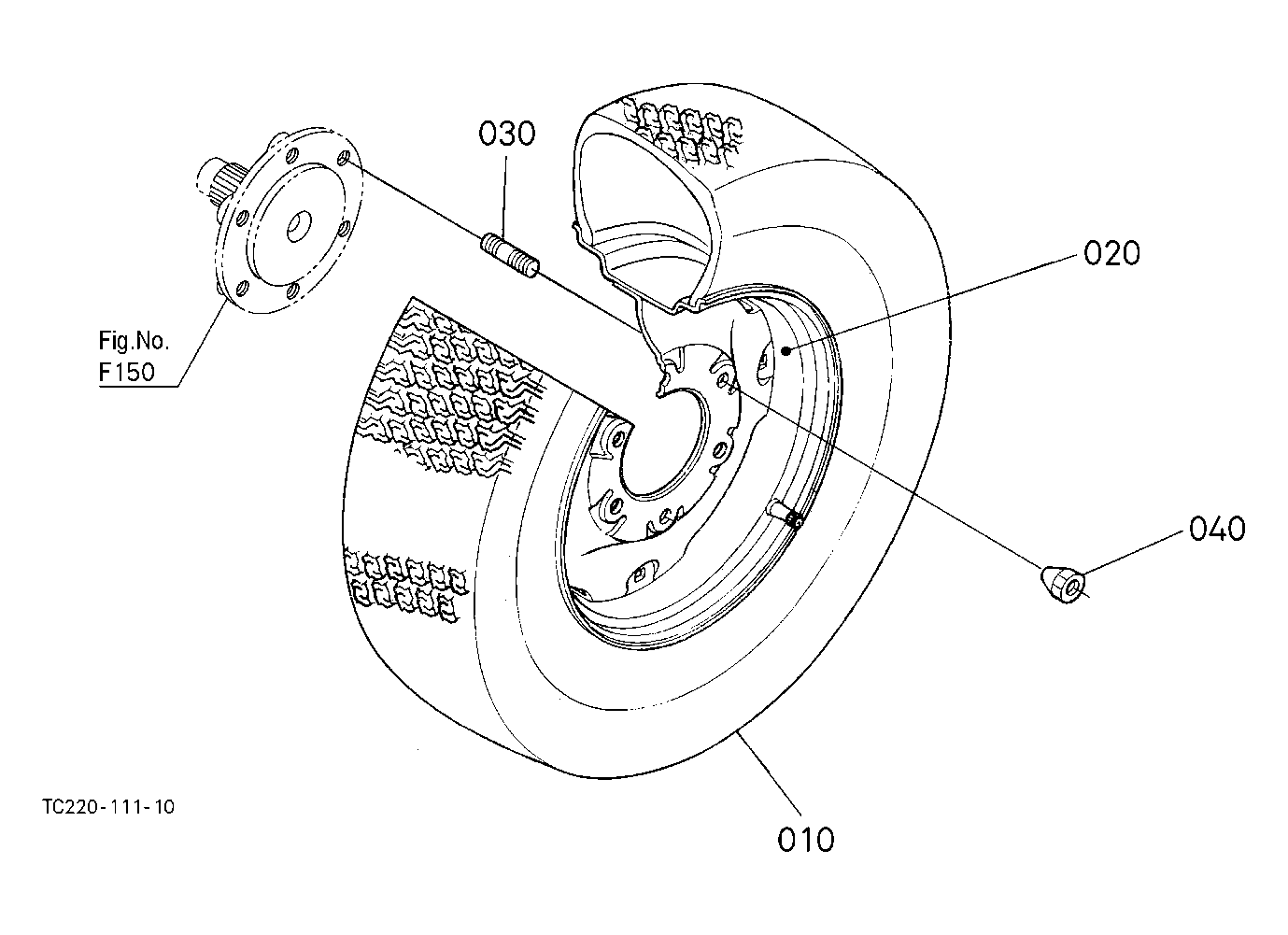 030

020

Fig.No.
F150

040

TC220-111-10

010