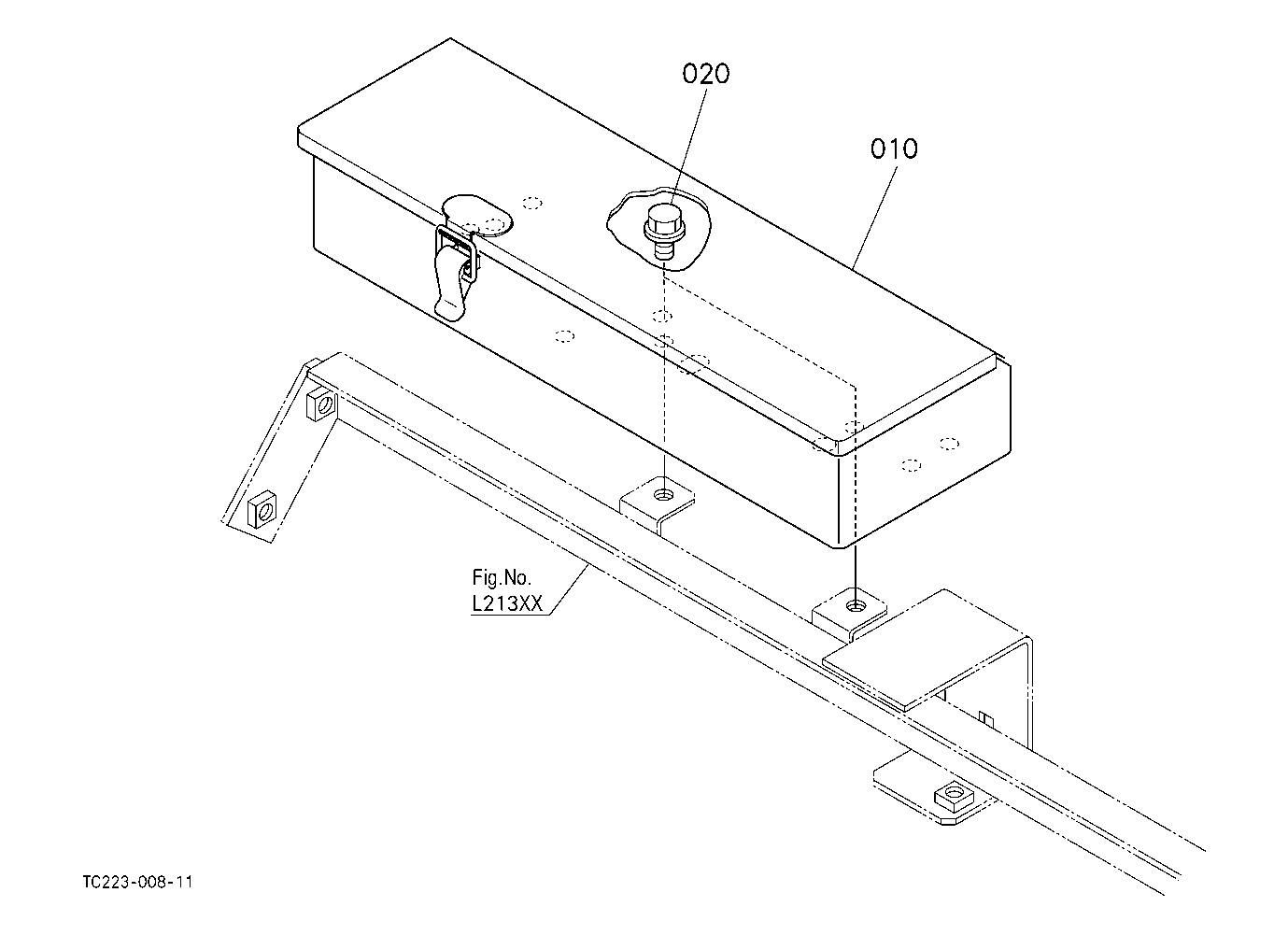 020
010
Fig.No.
L213XX
TC223-008-11