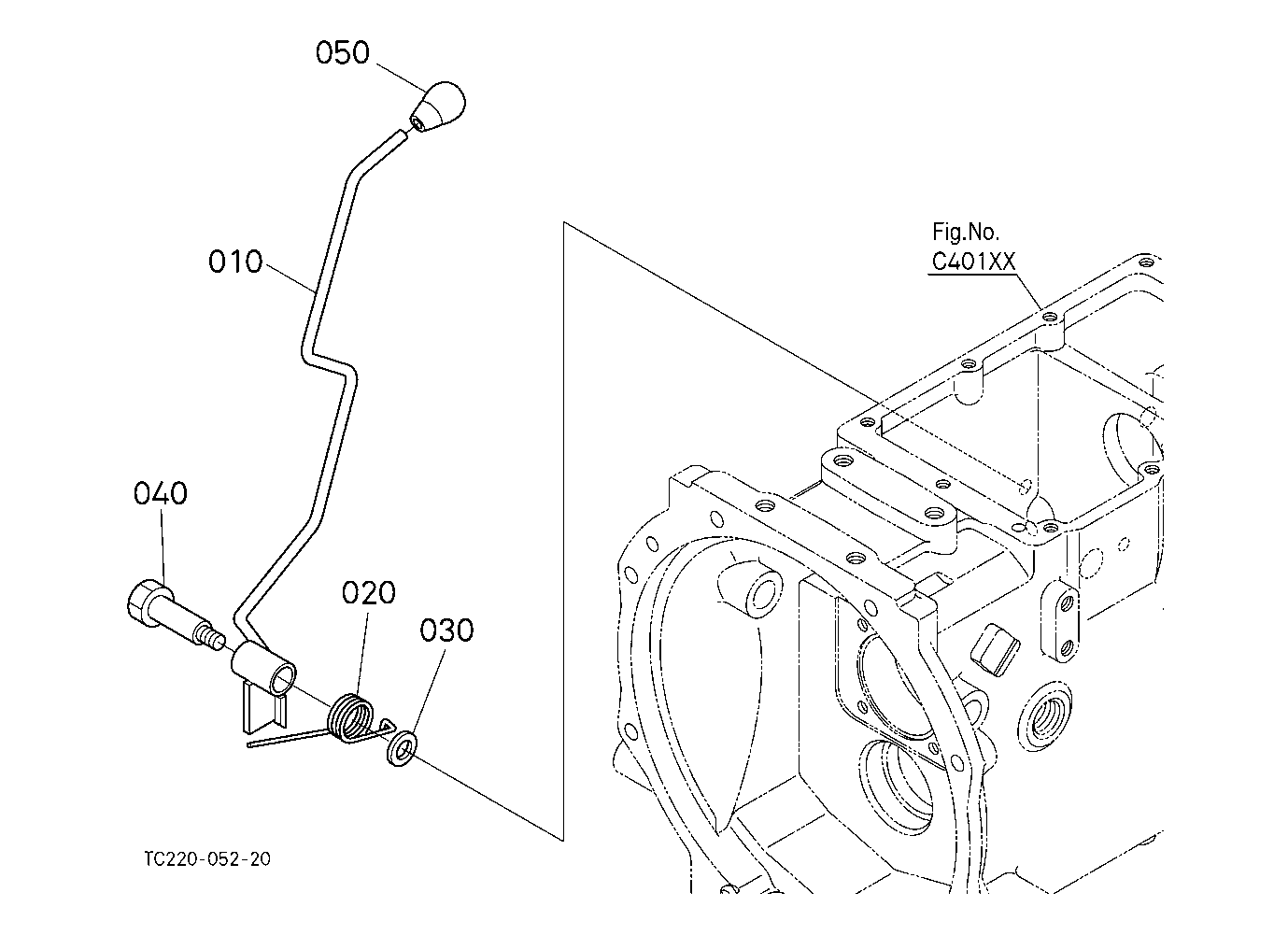 050

010

Fig.No.
C401XX

040

020

030

TC220-052-20