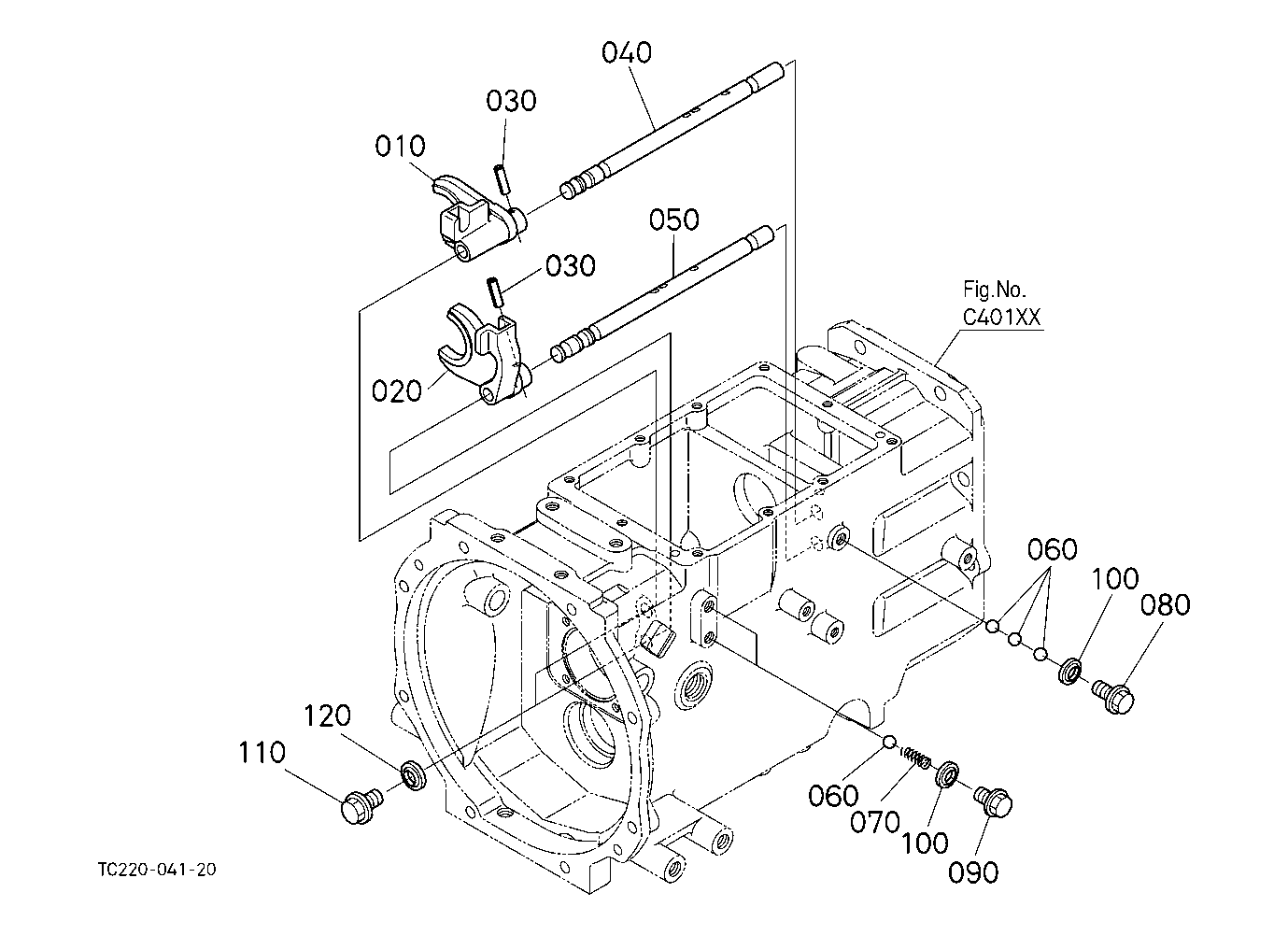 040
030
010
050
030
Fig.No.
C401XX
020
060
100
080
120
110
060
070
100
090
TC220-041-20