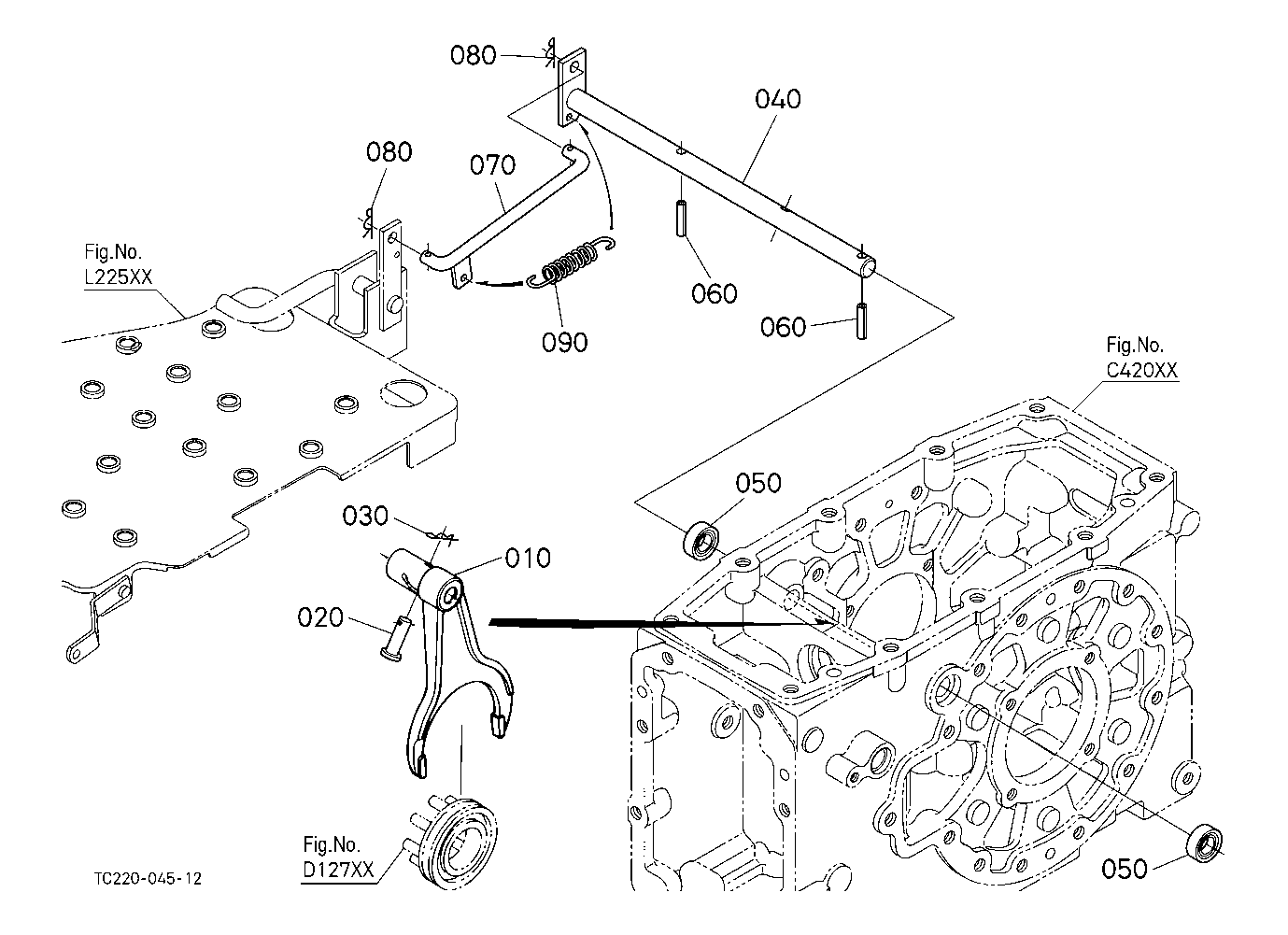 080
040
080
070
Fig.No.
L225XX
060
090
060
Fig.No.
C420XX
050
030
010
020
Fig.No.
D127XX
050
TC220-045-12