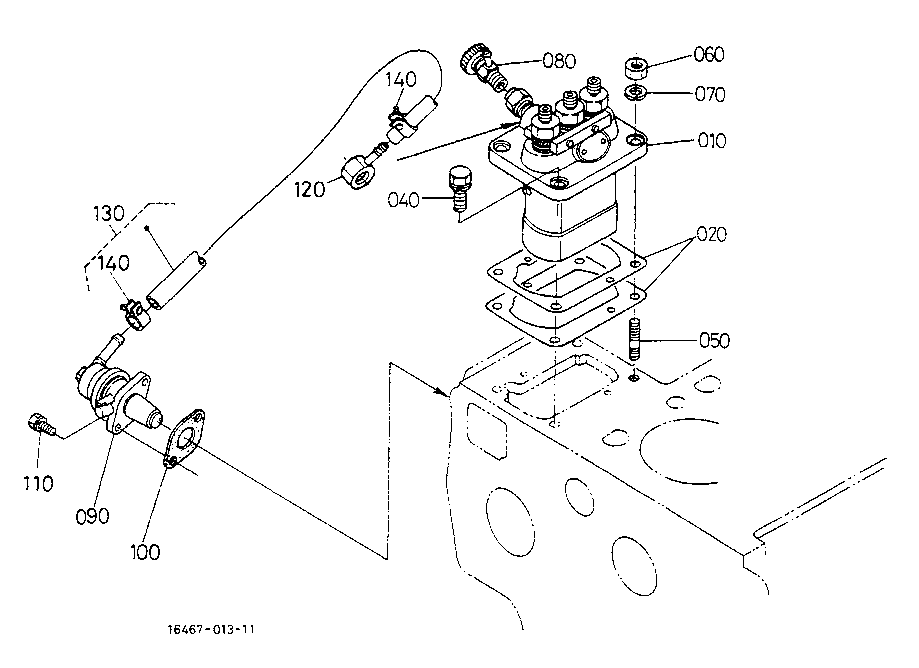 080
060
070
140
010
120
040
130
020
140
050
110
090
100
16467-013-11