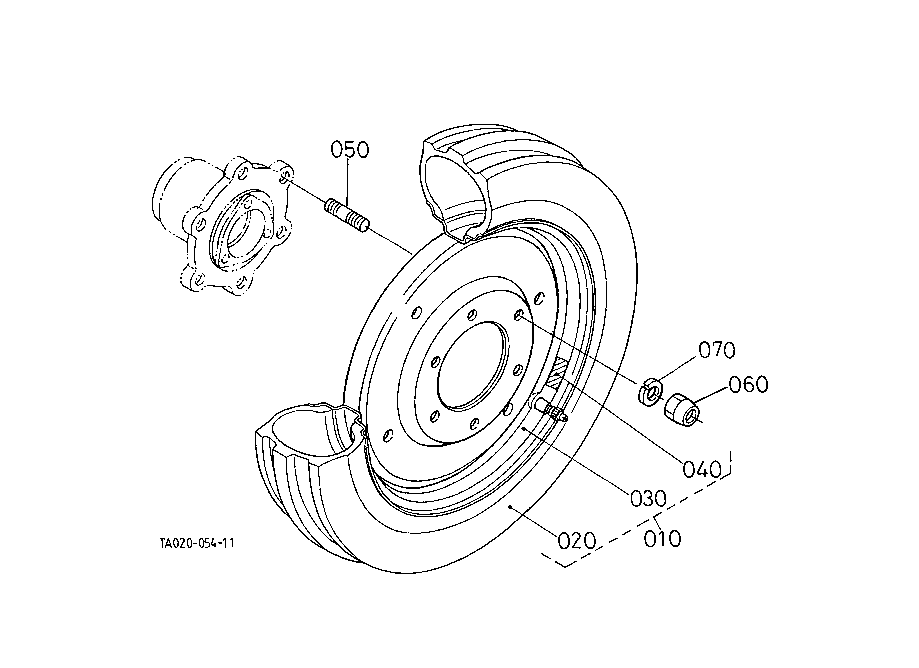 050
070
060
040
030
020
010
TA020-054-11