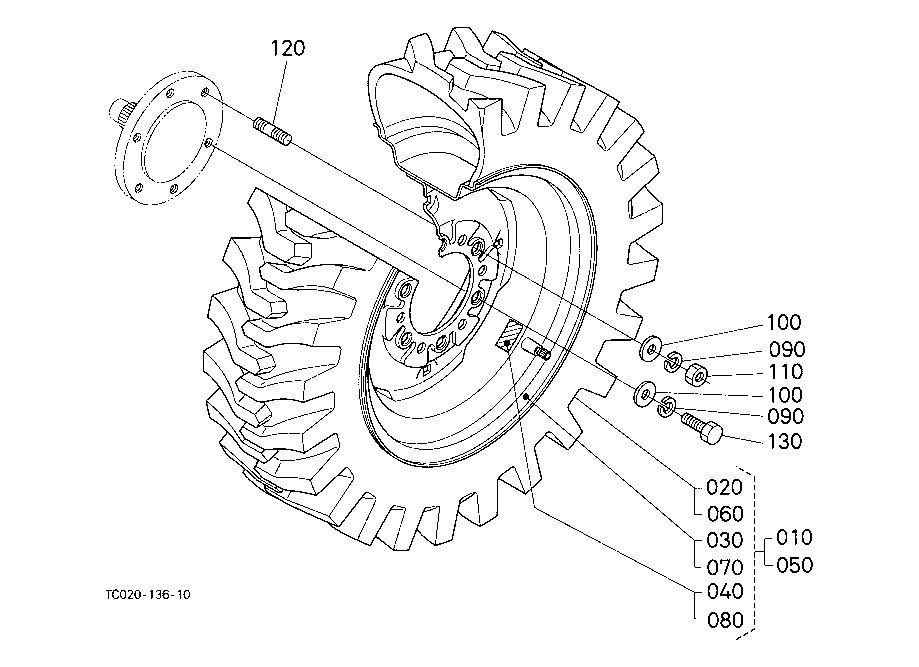 120

100
090
110
100
090
130

020
060
030
070
040
080

010
050

TC020-136-10