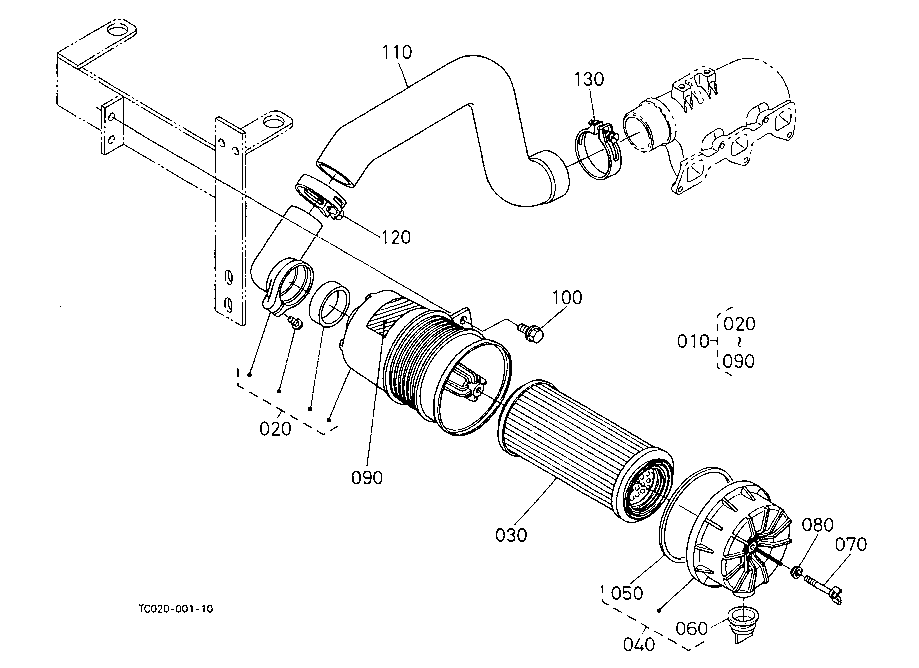 110
130
120
100
010
020
~
090
020
090
030
080
070
050
060
040
TC020-001-10