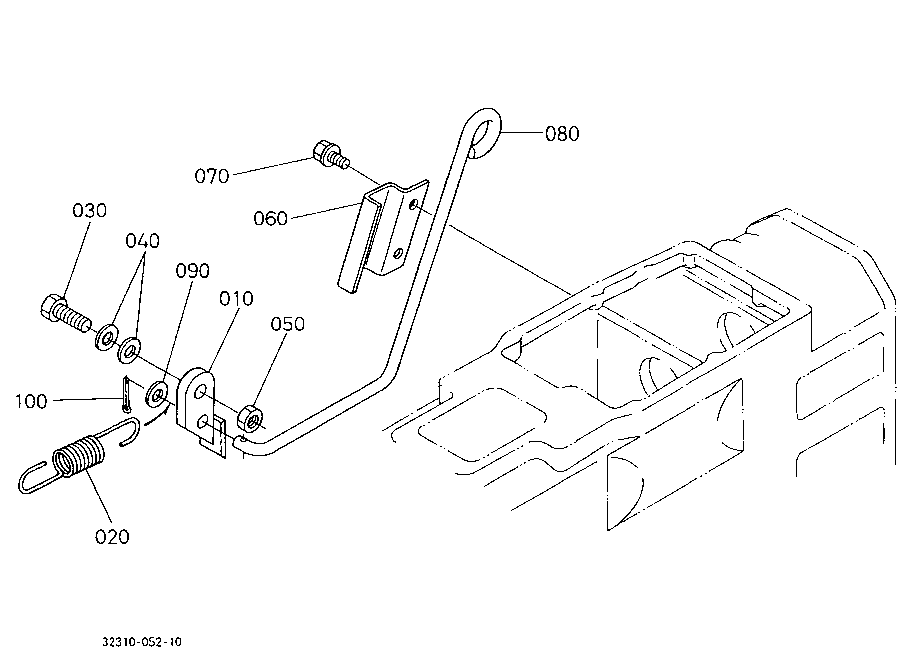 080
070
060
030
040
090
010
050
100
020
32310-052-10