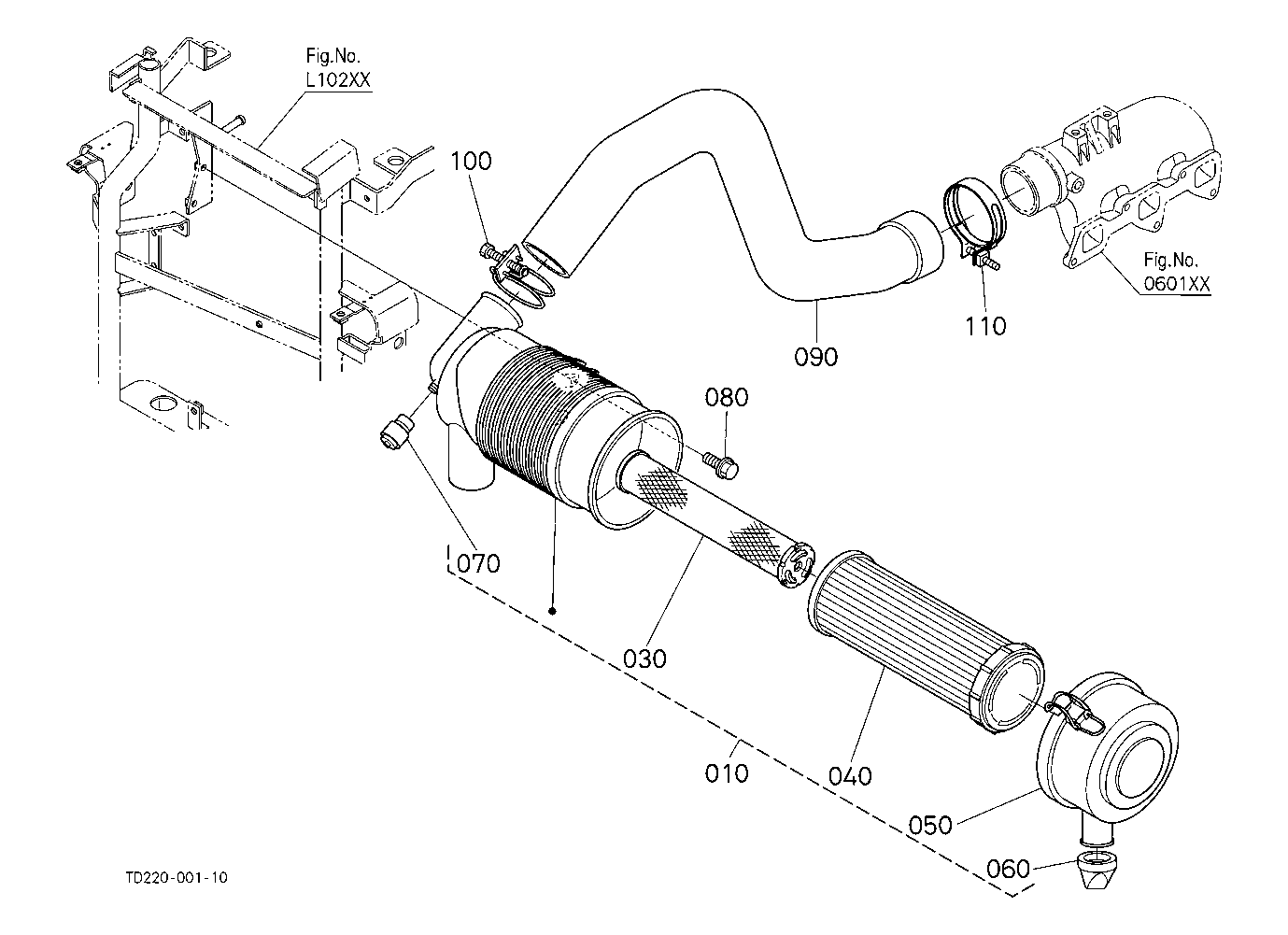 Fig.No.
L102XX

100

Fig.No.
0601XX

110

090

080

070

030

010

040

050

060

TD220-001-10