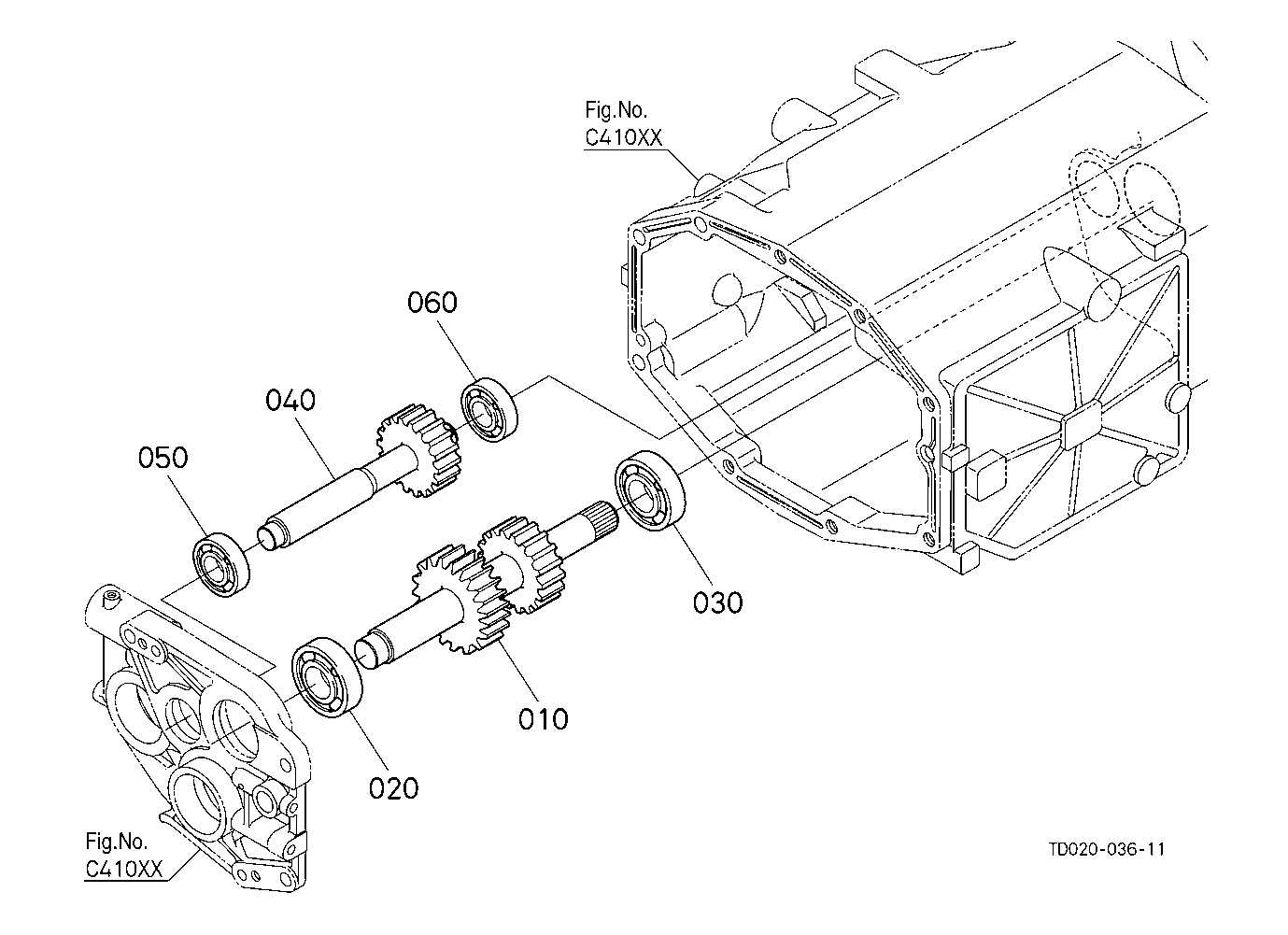 Fig.No.
C410XX

060

040

050

030

010

020

Fig.No.
C410XX

TD020-036-11