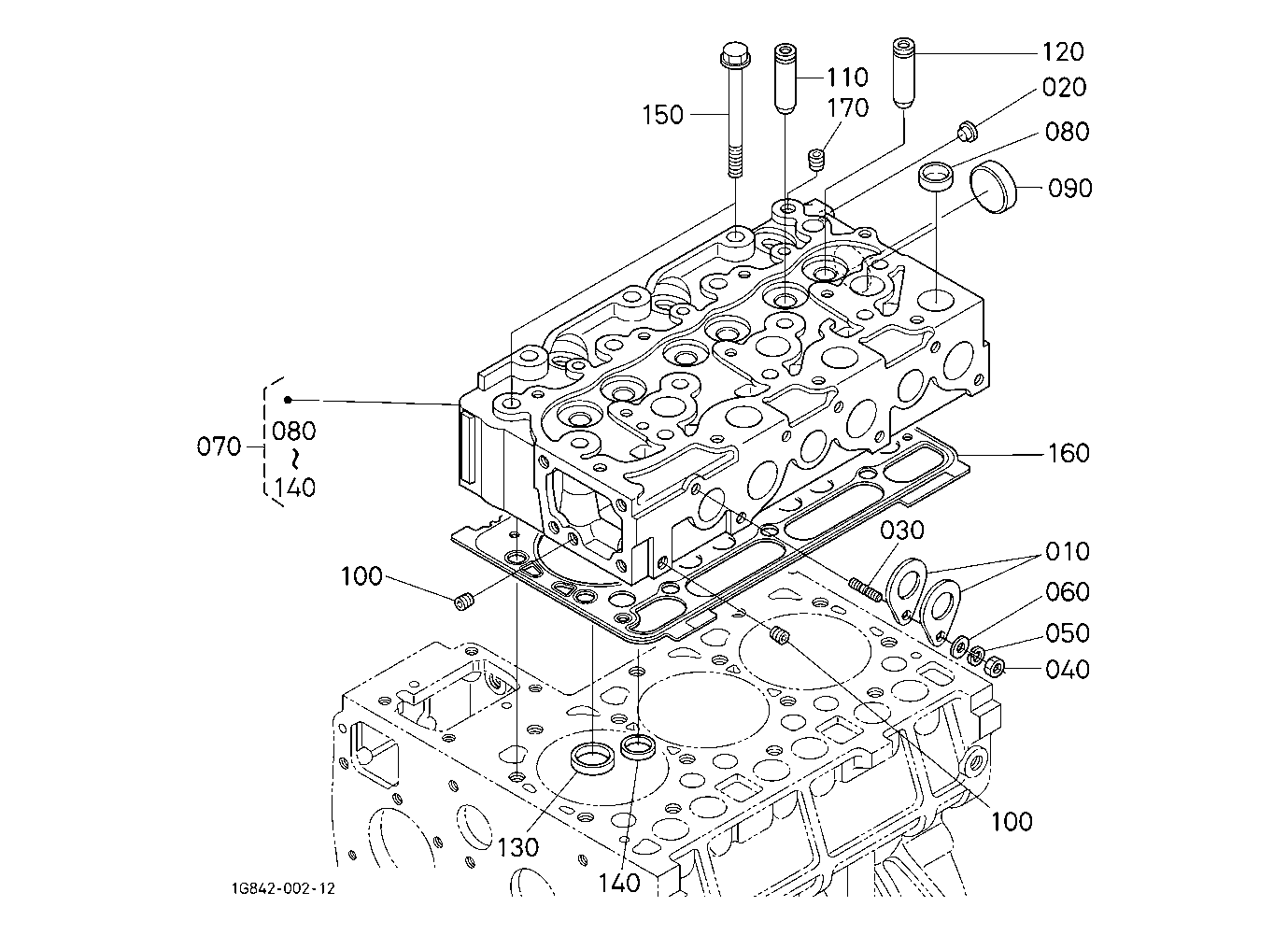 120
110
020
150
170
080
090
070
080
~
140
160
030
010
100
060
050
040
100
130
140
1G842-002-12