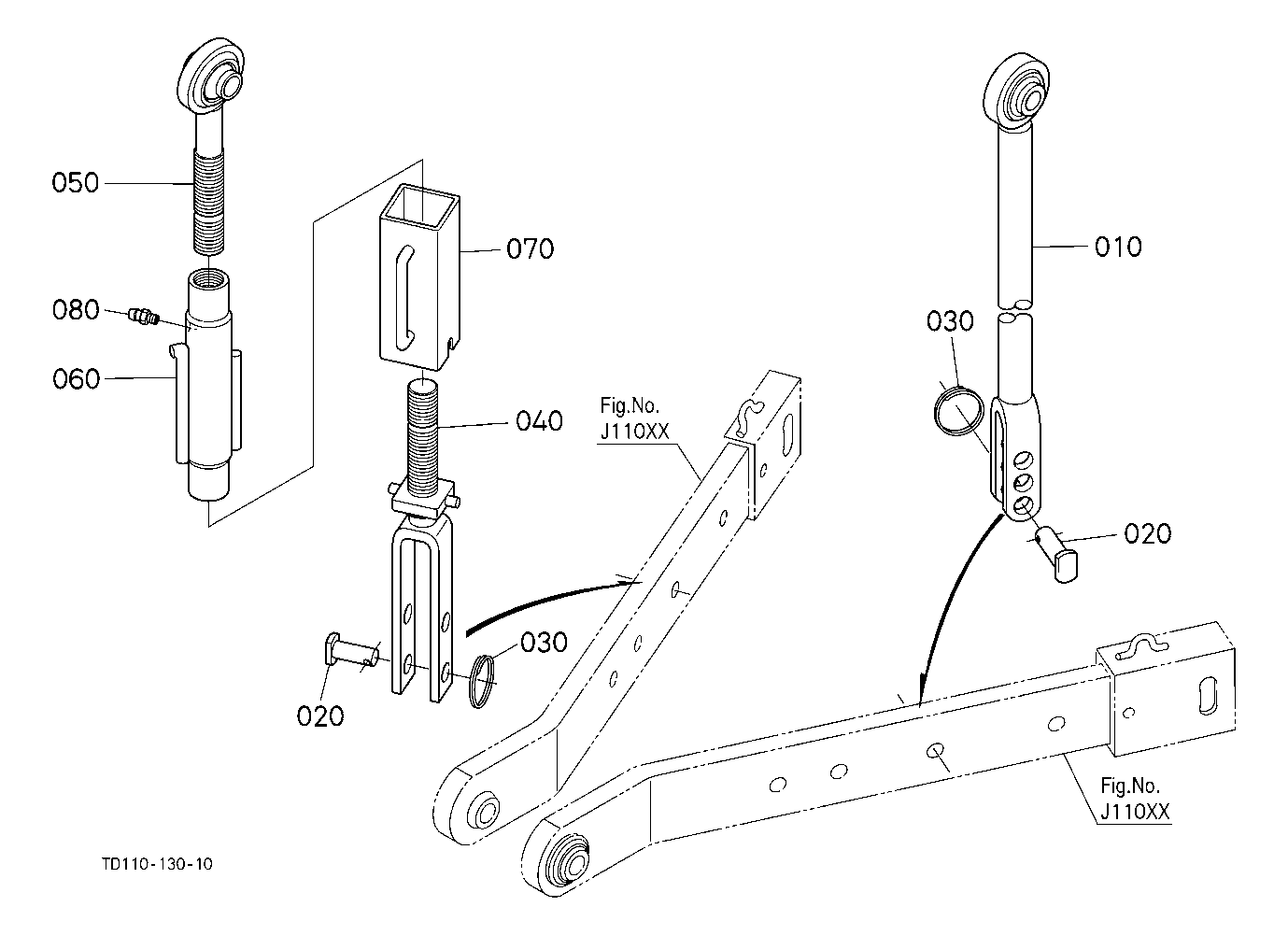 050

080

060

070

040

Fig.No.
J110XX

020

030

010

030

020

Fig.No.
J110XX

TD110-130-10