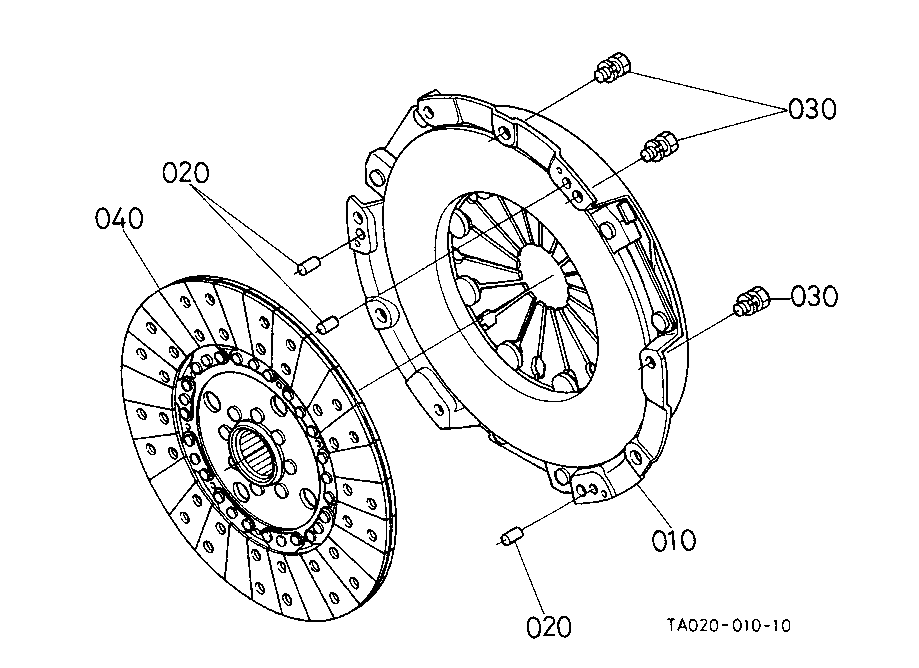 030
020
040
030
010
020
TA020-010-10