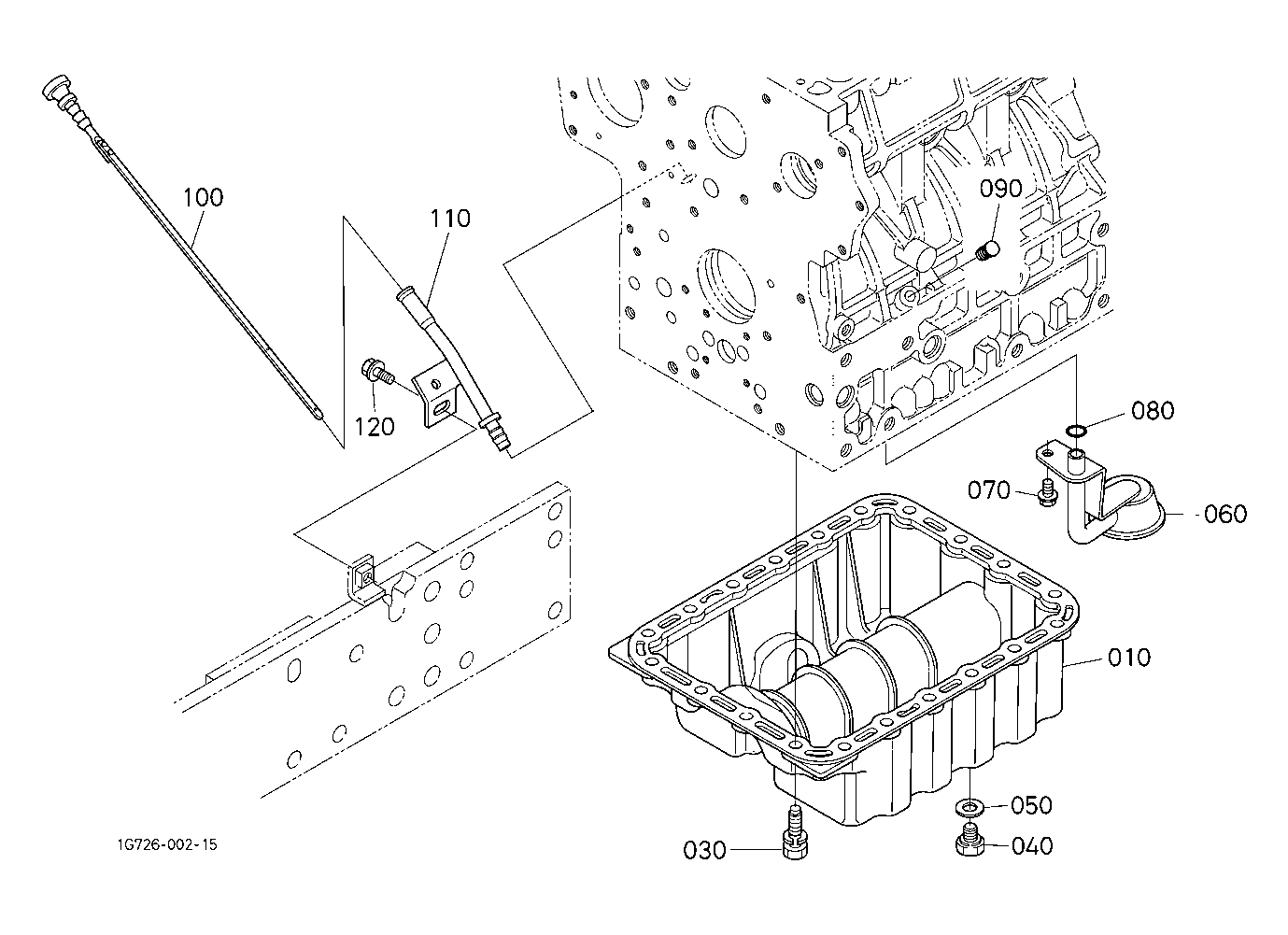 100
110
090
120
080
070
060
010
050
030
040
1G726-002-15