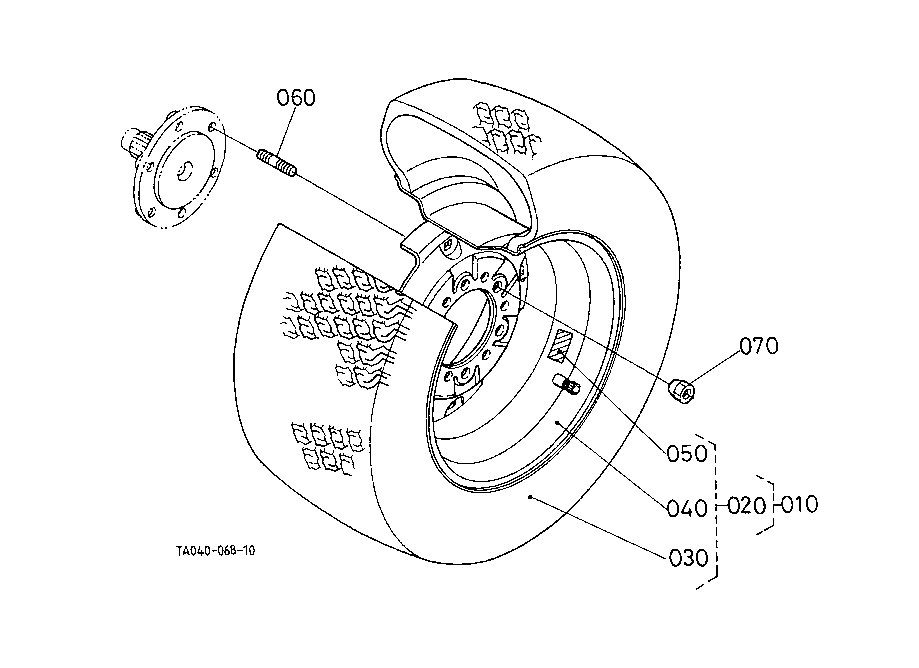 060

070

050

040

020

010

030

TA040-068-10