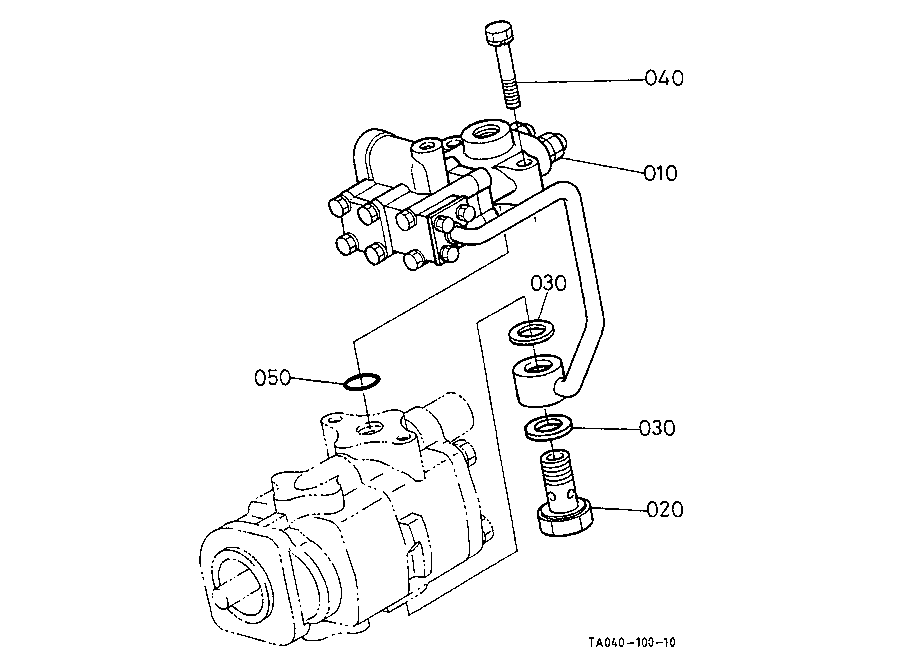 040
010
030
050
030
020
TA040-100-10