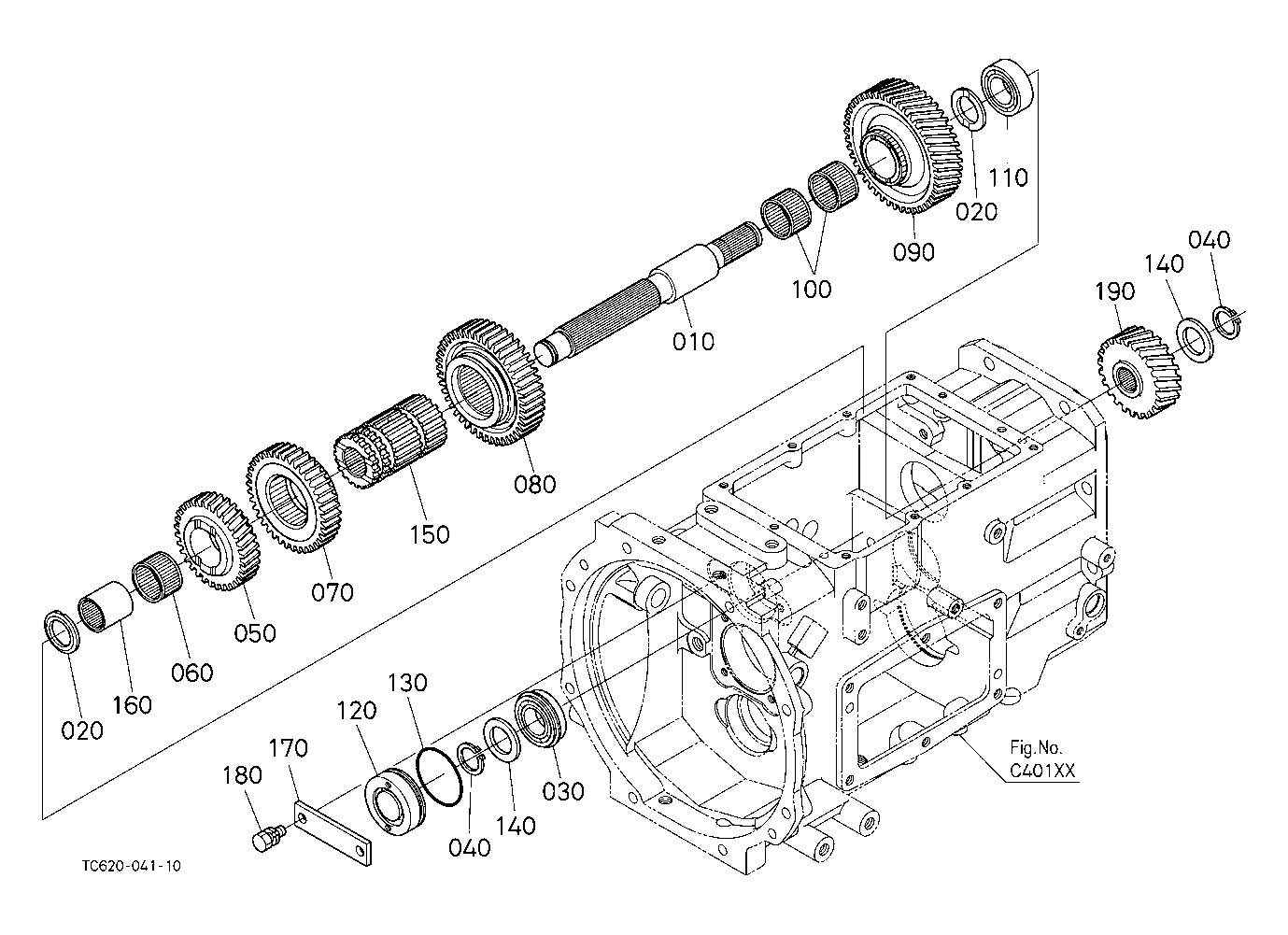 110
020
090
100
010
040
140
190
080
150
070
050
060
160
020
130
120
170
180
040
140
030
Fig.No.
C401XX
TC620-041-10