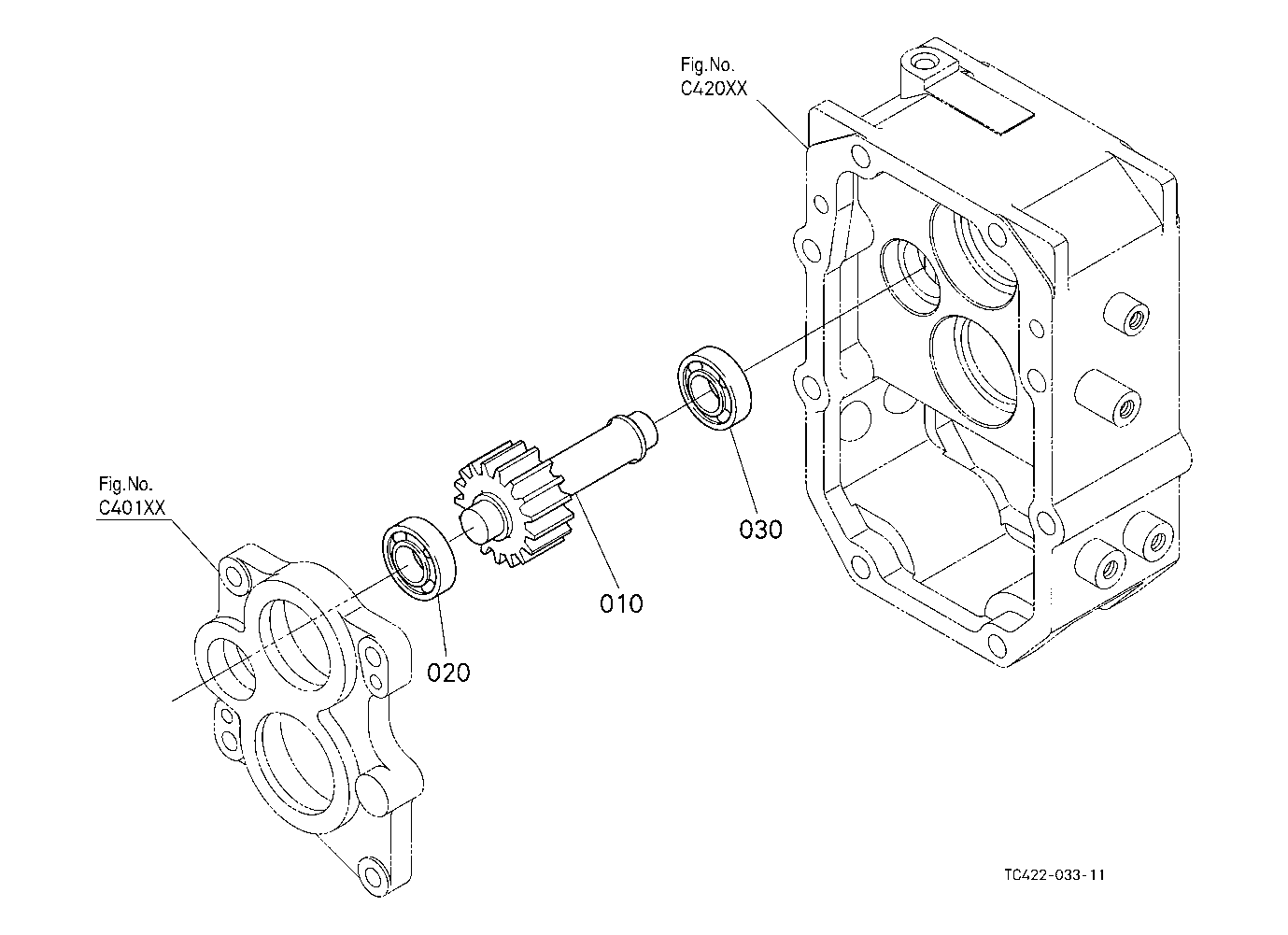 Fig.No.
C420XX

Fig.No.
C401XX

030

010

020

TC422-033-11