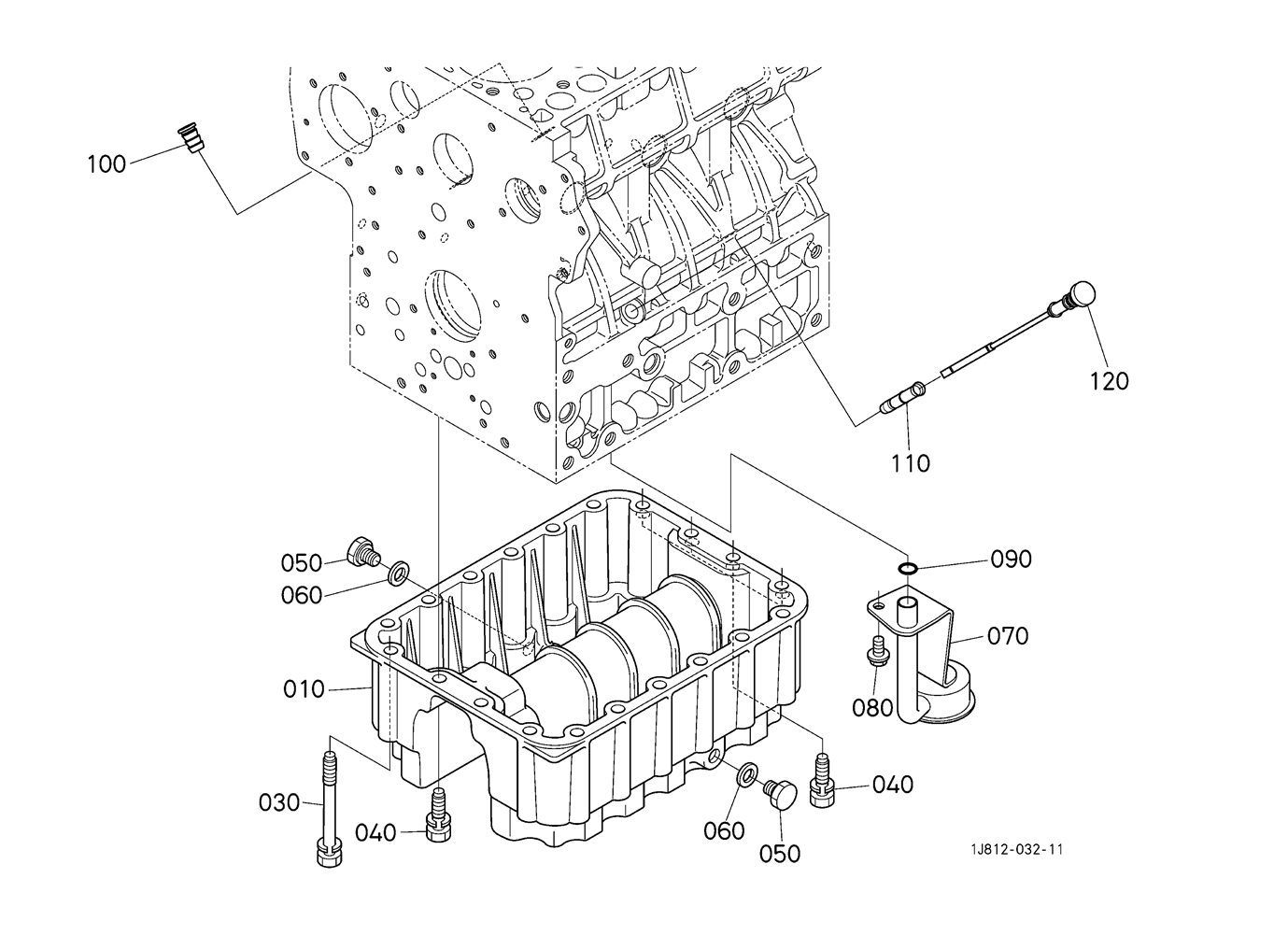 100
120
110
050
060
090
070
010
080
030
040
060
050
040
1J812-032-11